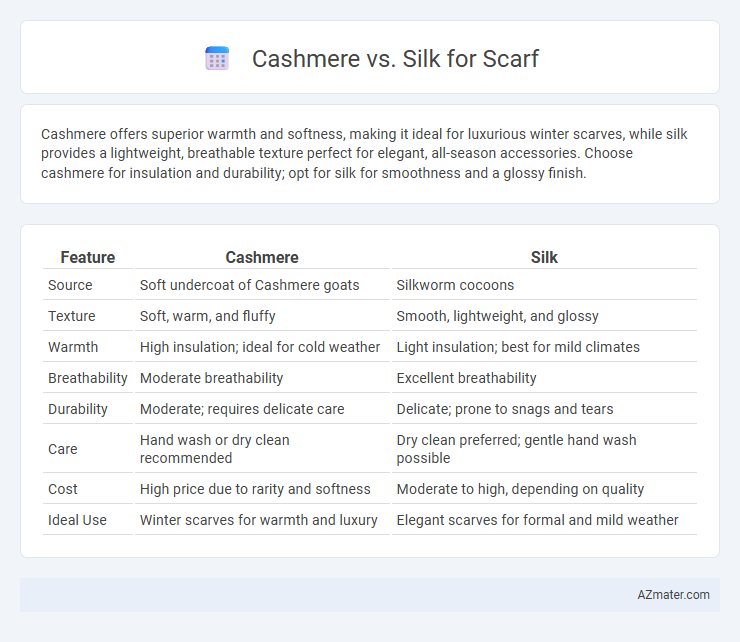 Cashmere vs. Silk for Scarf

Cashmere offers superior warmth and softness, making it ideal for luxurious winter scarves, while silk provides a lightweight, breathable texture perfect for elegant, all-season accessories. Choose cashmere for insulation and durability; opt for silk for smoothness and a glossy finish.

| Feature | Cashmere | Silk |
|---|---|---|
| Source | Soft undercoat of Cashmere goats | Silkworm cocoons |
| Texture | Soft, warm, and fluffy | Smooth, lightweight, and glossy |
| Warmth | High insulation; ideal for cold weather | Light insulation; best for mild climates |
| Breathability | Moderate breathability | Excellent breathability |
| Durability | Moderate; requires delicate care | Delicate; prone to snags and tears |
| Care | Hand wash or dry clean recommended | Dry clean preferred; gentle hand wash possible |
| Cost | High price due to rarity and softness | Moderate to high, depending on quality |
| Ideal Use | Winter scarves for warmth and luxury | Elegant scarves for formal and mild weather |

AZmater.com