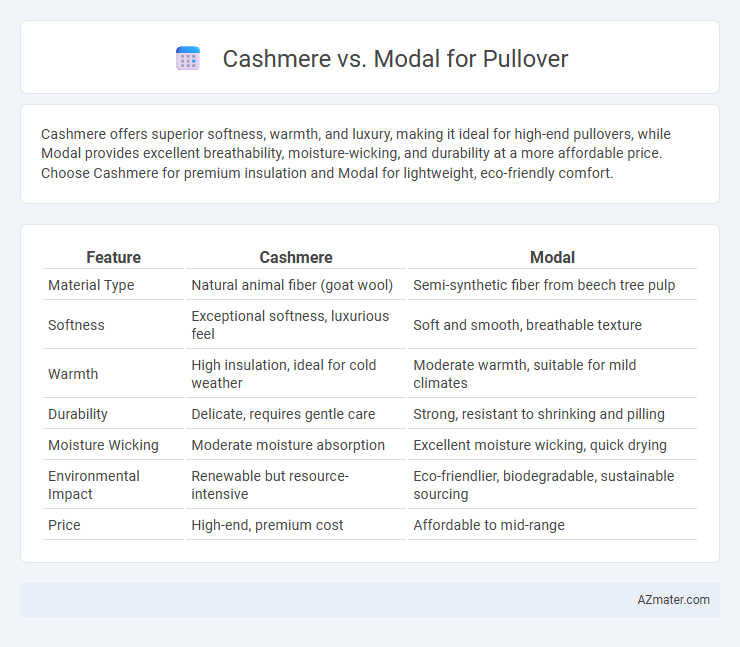 Cashmere vs. Modal for Pullover

Cashmere offers superior softness, warmth, and luxury, making it ideal for high-end pullovers, while Modal provides excellent breathability, moisture-wicking, and durability at a more affordable price. Choose Cashmere for premium insulation and Modal for lightweight, eco-friendly comfort.

| Feature | Cashmere | Modal |
|---|---|---|
| Material Type | Natural animal fiber (goat wool) | Semi-synthetic fiber from beech tree pulp |
| Softness | Exceptional softness, luxurious feel | Soft and smooth, breathable texture |
| Warmth | High insulation, ideal for cold weather | Moderate warmth, suitable for mild climates |
| Durability | Delicate, requires gentle care | Strong, resistant to shrinking and pilling |
| Moisture Wicking | Moderate moisture absorption | Excellent moisture wicking, quick drying |
| Environmental Impact | Renewable but resource-intensive | Eco-friendlier, biodegradable, sustainable sourcing |
| Price | High-end, premium cost | Affordable to mid-range |

AZmater.com