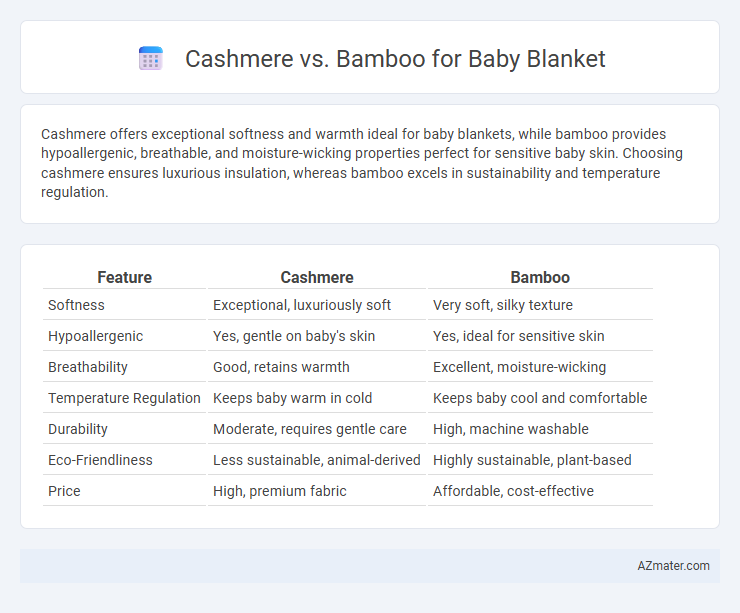 Cashmere vs. Bamboo for Baby Blanket

Cashmere offers exceptional softness and warmth ideal for baby blankets, while bamboo provides hypoallergenic, breathable, and moisture-wicking properties perfect for sensitive baby skin. Choosing cashmere ensures luxurious insulation, whereas bamboo excels in sustainability and temperature regulation.

| Feature | Cashmere | Bamboo |
|---|---|---|
| Softness | Exceptional, luxuriously soft | Very soft, silky texture |
| Hypoallergenic | Yes, gentle on baby's skin | Yes, ideal for sensitive skin |
| Breathability | Good, retains warmth | Excellent, moisture-wicking |
| Temperature Regulation | Keeps baby warm in cold | Keeps baby cool and comfortable |
| Durability | Moderate, requires gentle care | High, machine washable |
| Eco-Friendliness | Less sustainable, animal-derived | Highly sustainable, plant-based |
| Price | High, premium fabric | Affordable, cost-effective |

AZmater.com