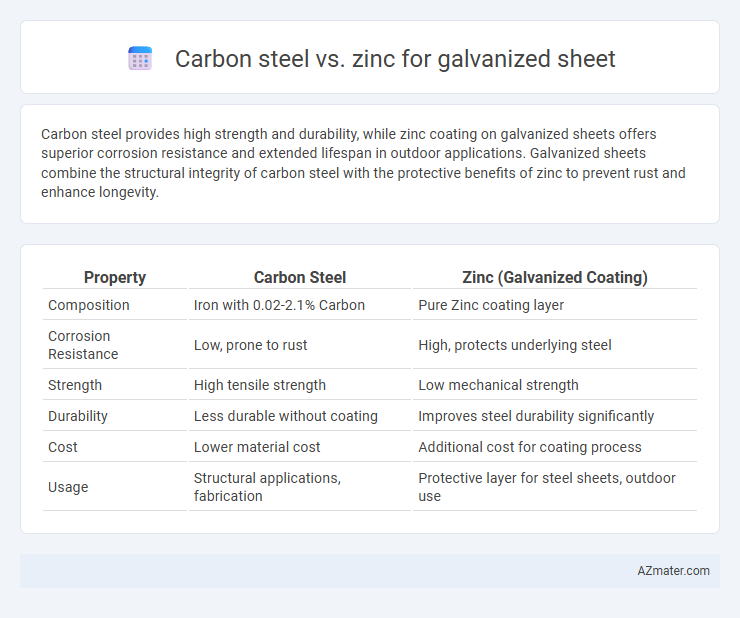 Carbon steel vs. zinc for galvanized sheet

Carbon steel provides high strength and durability, while zinc coating on galvanized sheets offers superior corrosion resistance and extended lifespan in outdoor applications. Galvanized sheets combine the structural integrity of carbon steel with the protective benefits of zinc to prevent rust and enhance longevity.

| Property | Carbon Steel | Zinc (Galvanized Coating) |
|---|---|---|
| Composition | Iron with 0.02-2.1% Carbon | Pure Zinc coating layer |
| Corrosion Resistance | Low, prone to rust | High, protects underlying steel |
| Strength | High tensile strength | Low mechanical strength |
| Durability | Less durable without coating | Improves steel durability significantly |
| Cost | Lower material cost | Additional cost for coating process |
| Usage | Structural applications, fabrication | Protective layer for steel sheets, outdoor use |

AZmater.com