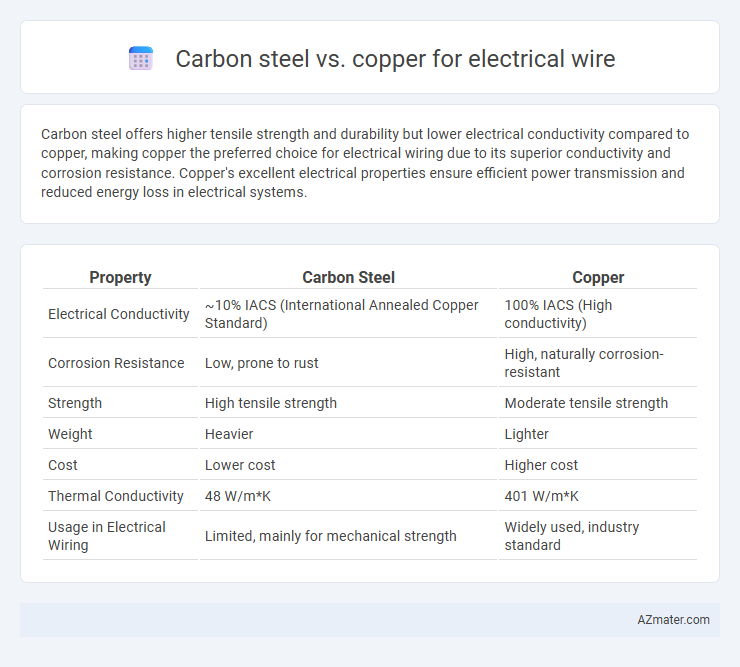 Carbon steel vs. copper for electrical wire

Carbon steel offers higher tensile strength and durability but lower electrical conductivity compared to copper, making copper the preferred choice for electrical wiring due to its superior conductivity and corrosion resistance. Copper's excellent electrical properties ensure efficient power transmission and reduced energy loss in electrical systems.

| Property | Carbon Steel | Copper |
|---|---|---|
| Electrical Conductivity | ~10% IACS (International Annealed Copper Standard) | 100% IACS (High conductivity) |
| Corrosion Resistance | Low, prone to rust | High, naturally corrosion-resistant |
| Strength | High tensile strength | Moderate tensile strength |
| Weight | Heavier | Lighter |
| Cost | Lower cost | Higher cost |
| Thermal Conductivity | 48 W/m*K | 401 W/m*K |
| Usage in Electrical Wiring | Limited, mainly for mechanical strength | Widely used, industry standard |

AZmater.com