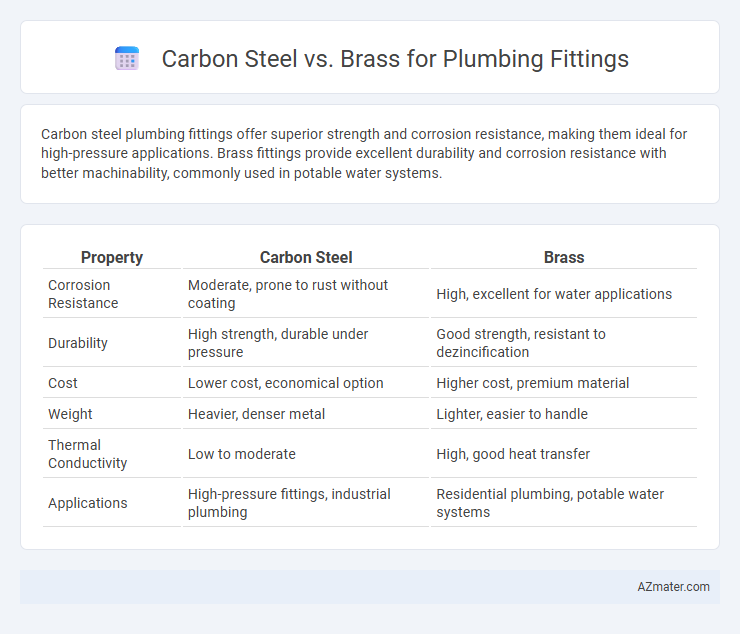 Carbon Steel vs. Brass for Plumbing Fittings

Carbon steel plumbing fittings offer superior strength and corrosion resistance, making them ideal for high-pressure applications. Brass fittings provide excellent durability and corrosion resistance with better machinability, commonly used in potable water systems.

| Property | Carbon Steel | Brass |
|---|---|---|
| Corrosion Resistance | Moderate, prone to rust without coating | High, excellent for water applications |
| Durability | High strength, durable under pressure | Good strength, resistant to dezincification |
| Cost | Lower cost, economical option | Higher cost, premium material |
| Weight | Heavier, denser metal | Lighter, easier to handle |
| Thermal Conductivity | Low to moderate | High, good heat transfer |
| Applications | High-pressure fittings, industrial plumbing | Residential plumbing, potable water systems |

AZmater.com