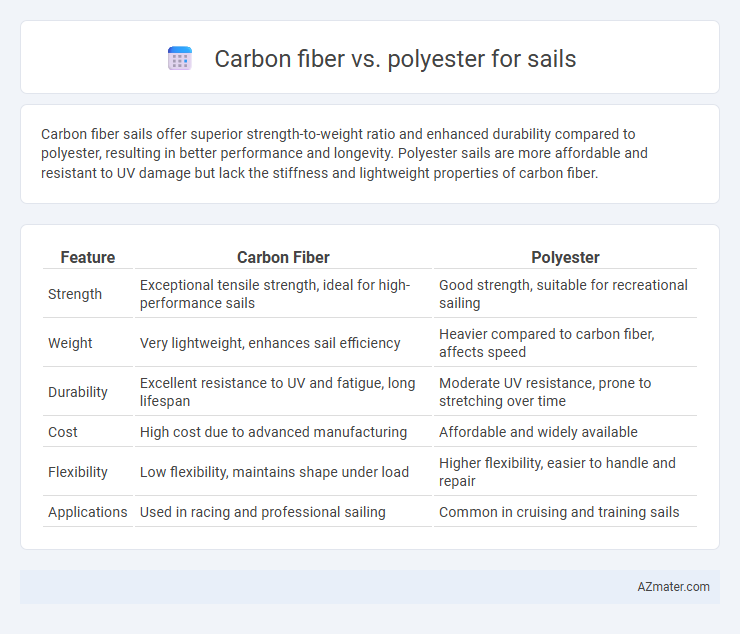 Carbon fiber vs. polyester for sails

Carbon fiber sails offer superior strength-to-weight ratio and enhanced durability compared to polyester, resulting in better performance and longevity. Polyester sails are more affordable and resistant to UV damage but lack the stiffness and lightweight properties of carbon fiber.

| Feature | Carbon Fiber | Polyester |
|---|---|---|
| Strength | Exceptional tensile strength, ideal for high-performance sails | Good strength, suitable for recreational sailing |
| Weight | Very lightweight, enhances sail efficiency | Heavier compared to carbon fiber, affects speed |
| Durability | Excellent resistance to UV and fatigue, long lifespan | Moderate UV resistance, prone to stretching over time |
| Cost | High cost due to advanced manufacturing | Affordable and widely available |
| Flexibility | Low flexibility, maintains shape under load | Higher flexibility, easier to handle and repair |
| Applications | Used in racing and professional sailing | Common in cruising and training sails |

AZmater.com