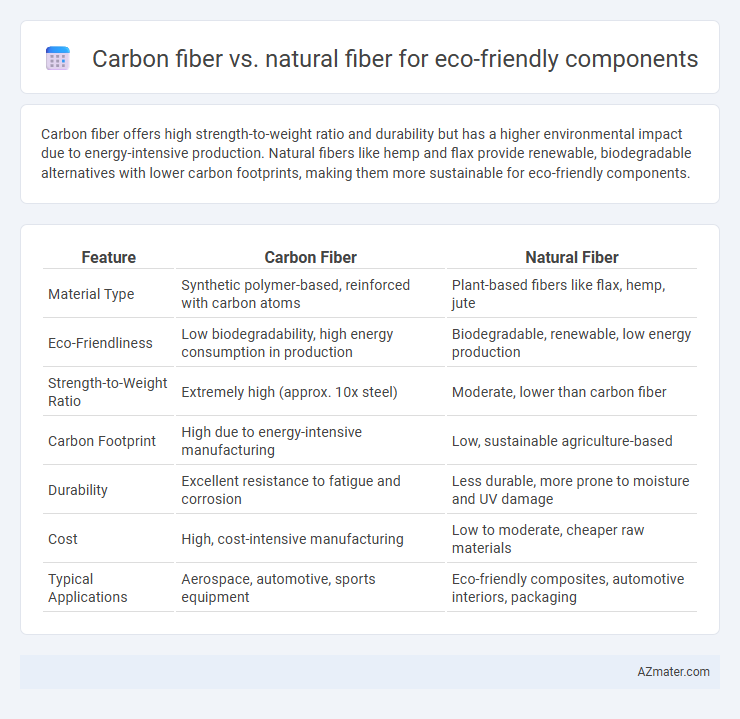 Carbon fiber vs. natural fiber for eco-friendly components

Carbon fiber offers high strength-to-weight ratio and durability but has a higher environmental impact due to energy-intensive production. Natural fibers like hemp and flax provide renewable, biodegradable alternatives with lower carbon footprints, making them more sustainable for eco-friendly components.

| Feature | Carbon Fiber | Natural Fiber |
|---|---|---|
| Material Type | Synthetic polymer-based, reinforced with carbon atoms | Plant-based fibers like flax, hemp, jute |
| Eco-Friendliness | Low biodegradability, high energy consumption in production | Biodegradable, renewable, low energy production |
| Strength-to-Weight Ratio | Extremely high (approx. 10x steel) | Moderate, lower than carbon fiber |
| Carbon Footprint | High due to energy-intensive manufacturing | Low, sustainable agriculture-based |
| Durability | Excellent resistance to fatigue and corrosion | Less durable, more prone to moisture and UV damage |
| Cost | High, cost-intensive manufacturing | Low to moderate, cheaper raw materials |
| Typical Applications | Aerospace, automotive, sports equipment | Eco-friendly composites, automotive interiors, packaging |

AZmater.com