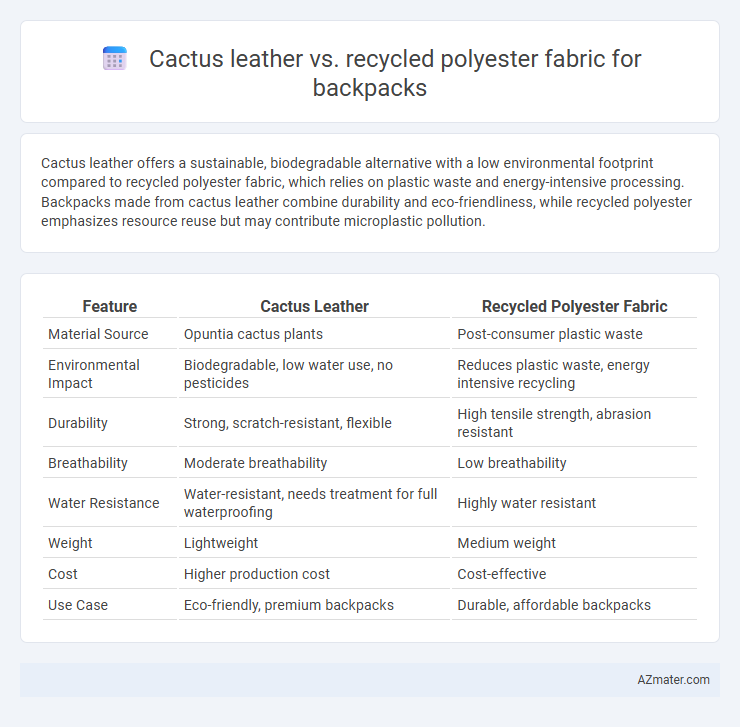 Cactus leather vs. recycled polyester fabric for backpacks

Cactus leather offers a sustainable, biodegradable alternative with a low environmental footprint compared to recycled polyester fabric, which relies on plastic waste and energy-intensive processing. Backpacks made from cactus leather combine durability and eco-friendliness, while recycled polyester emphasizes resource reuse but may contribute microplastic pollution.

| Feature | Cactus Leather | Recycled Polyester Fabric |
|---|---|---|
| Material Source | Opuntia cactus plants | Post-consumer plastic waste |
| Environmental Impact | Biodegradable, low water use, no pesticides | Reduces plastic waste, energy intensive recycling |
| Durability | Strong, scratch-resistant, flexible | High tensile strength, abrasion resistant |
| Breathability | Moderate breathability | Low breathability |
| Water Resistance | Water-resistant, needs treatment for full waterproofing | Highly water resistant |
| Weight | Lightweight | Medium weight |
| Cost | Higher production cost | Cost-effective |
| Use Case | Eco-friendly, premium backpacks | Durable, affordable backpacks |

AZmater.com