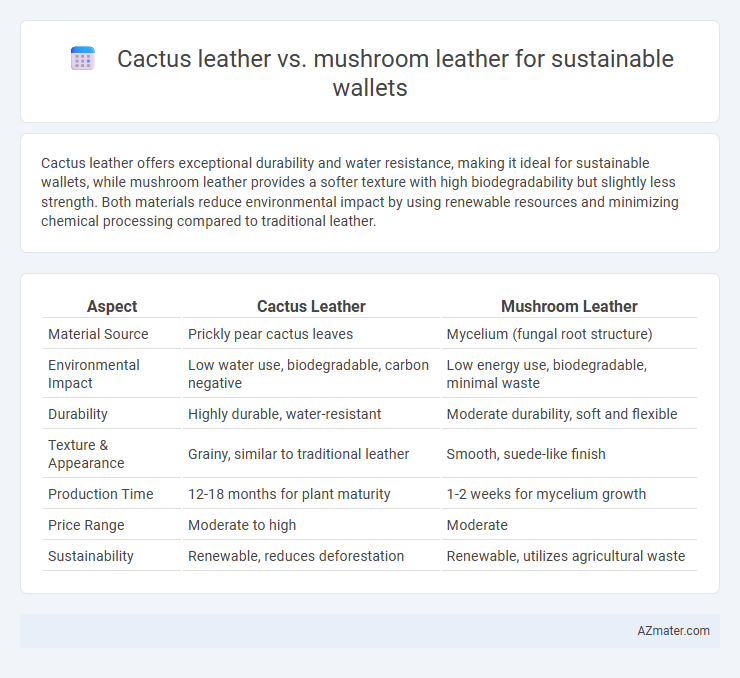 Cactus leather vs. mushroom leather for sustainable wallets

Cactus leather offers exceptional durability and water resistance, making it ideal for sustainable wallets, while mushroom leather provides a softer texture with high biodegradability but slightly less strength. Both materials reduce environmental impact by using renewable resources and minimizing chemical processing compared to traditional leather.

| Aspect | Cactus Leather | Mushroom Leather |
|---|---|---|
| Material Source | Prickly pear cactus leaves | Mycelium (fungal root structure) |
| Environmental Impact | Low water use, biodegradable, carbon negative | Low energy use, biodegradable, minimal waste |
| Durability | Highly durable, water-resistant | Moderate durability, soft and flexible |
| Texture & Appearance | Grainy, similar to traditional leather | Smooth, suede-like finish |
| Production Time | 12-18 months for plant maturity | 1-2 weeks for mycelium growth |
| Price Range | Moderate to high | Moderate |
| Sustainability | Renewable, reduces deforestation | Renewable, utilizes agricultural waste |

AZmater.com