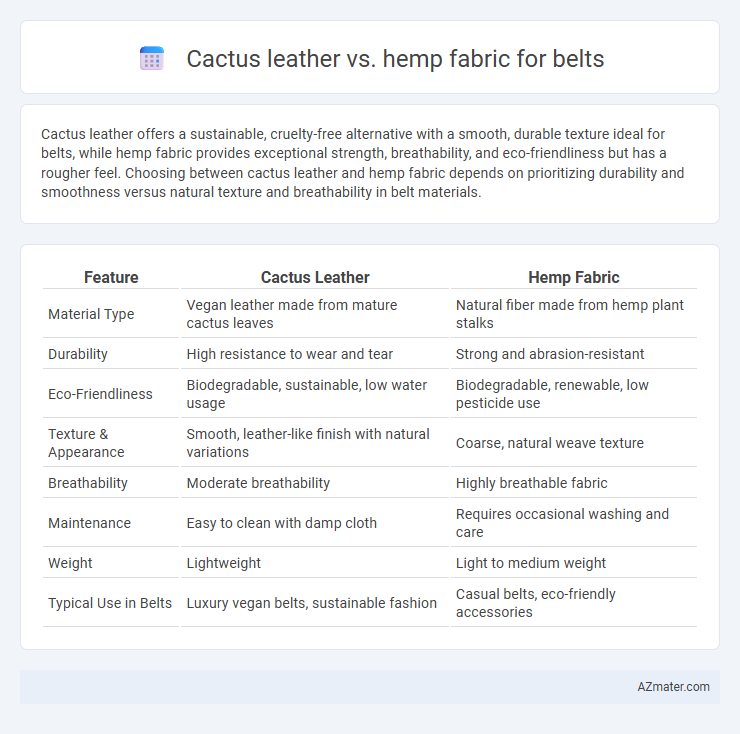 Cactus leather vs. hemp fabric for belts

Cactus leather offers a sustainable, cruelty-free alternative with a smooth, durable texture ideal for belts, while hemp fabric provides exceptional strength, breathability, and eco-friendliness but has a rougher feel. Choosing between cactus leather and hemp fabric depends on prioritizing durability and smoothness versus natural texture and breathability in belt materials.

| Feature | Cactus Leather | Hemp Fabric |
|---|---|---|
| Material Type | Vegan leather made from mature cactus leaves | Natural fiber made from hemp plant stalks |
| Durability | High resistance to wear and tear | Strong and abrasion-resistant |
| Eco-Friendliness | Biodegradable, sustainable, low water usage | Biodegradable, renewable, low pesticide use |
| Texture & Appearance | Smooth, leather-like finish with natural variations | Coarse, natural weave texture |
| Breathability | Moderate breathability | Highly breathable fabric |
| Maintenance | Easy to clean with damp cloth | Requires occasional washing and care |
| Weight | Lightweight | Light to medium weight |
| Typical Use in Belts | Luxury vegan belts, sustainable fashion | Casual belts, eco-friendly accessories |

AZmater.com