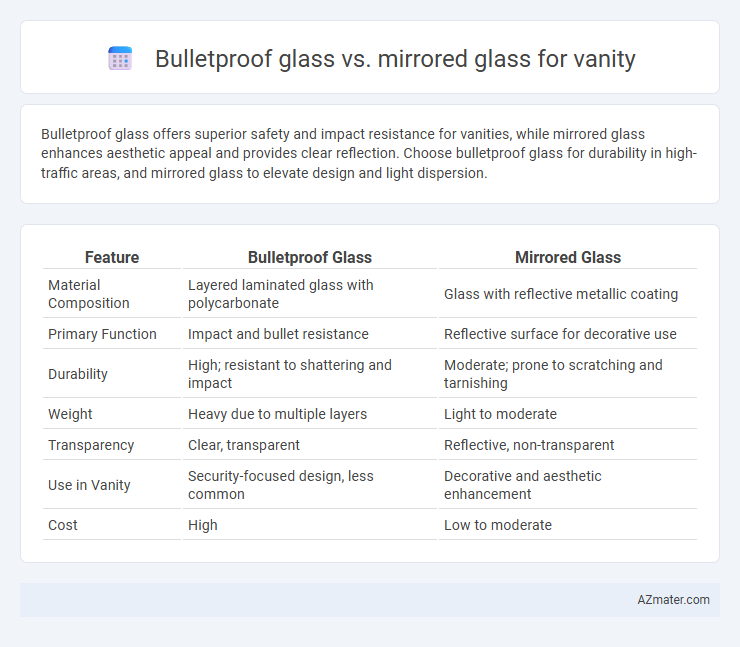 Bulletproof glass vs. mirrored glass for vanity

Bulletproof glass offers superior safety and impact resistance for vanities, while mirrored glass enhances aesthetic appeal and provides clear reflection. Choose bulletproof glass for durability in high-traffic areas, and mirrored glass to elevate design and light dispersion.

| Feature | Bulletproof Glass | Mirrored Glass |
|---|---|---|
| Material Composition | Layered laminated glass with polycarbonate | Glass with reflective metallic coating |
| Primary Function | Impact and bullet resistance | Reflective surface for decorative use |
| Durability | High; resistant to shattering and impact | Moderate; prone to scratching and tarnishing |
| Weight | Heavy due to multiple layers | Light to moderate |
| Transparency | Clear, transparent | Reflective, non-transparent |
| Use in Vanity | Security-focused design, less common | Decorative and aesthetic enhancement |
| Cost | High | Low to moderate |

AZmater.com