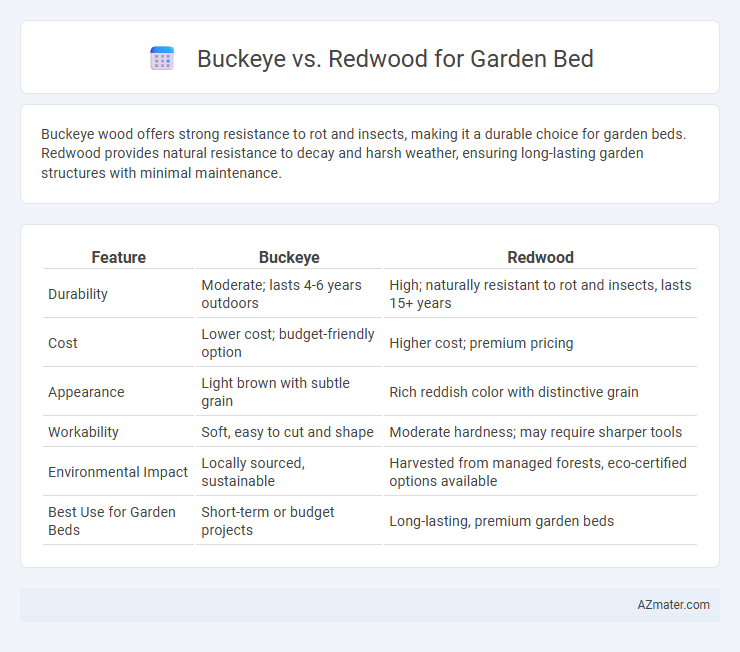 Buckeye vs. Redwood for Garden Bed

Buckeye wood offers strong resistance to rot and insects, making it a durable choice for garden beds. Redwood provides natural resistance to decay and harsh weather, ensuring long-lasting garden structures with minimal maintenance.

| Feature | Buckeye | Redwood |
|---|---|---|
| Durability | Moderate; lasts 4-6 years outdoors | High; naturally resistant to rot and insects, lasts 15+ years |
| Cost | Lower cost; budget-friendly option | Higher cost; premium pricing |
| Appearance | Light brown with subtle grain | Rich reddish color with distinctive grain |
| Workability | Soft, easy to cut and shape | Moderate hardness; may require sharper tools |
| Environmental Impact | Locally sourced, sustainable | Harvested from managed forests, eco-certified options available |
| Best Use for Garden Beds | Short-term or budget projects | Long-lasting, premium garden beds |

AZmater.com