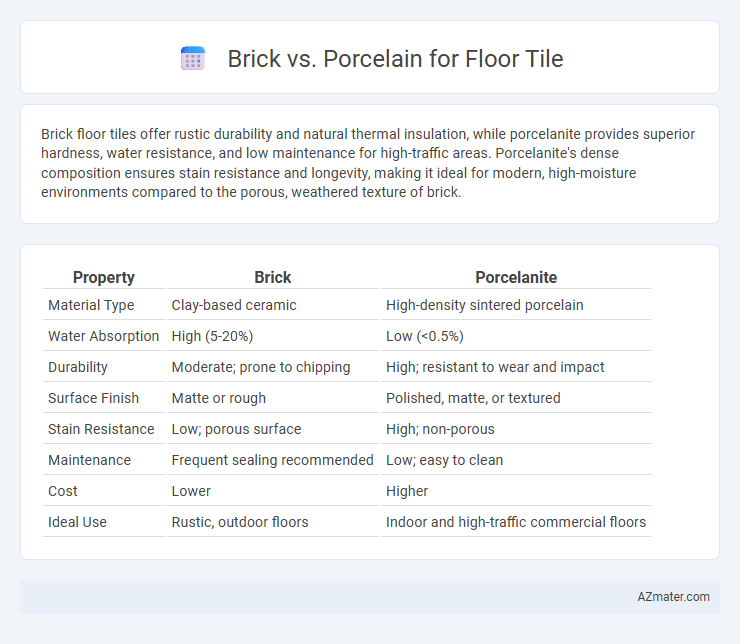 Brick vs. Porcelain for Floor Tile

Brick floor tiles offer rustic durability and natural thermal insulation, while porcelanite provides superior hardness, water resistance, and low maintenance for high-traffic areas. Porcelanite's dense composition ensures stain resistance and longevity, making it ideal for modern, high-moisture environments compared to the porous, weathered texture of brick.

| Property | Brick | Porcelanite |
|---|---|---|
| Material Type | Clay-based ceramic | High-density sintered porcelain |
| Water Absorption | High (5-20%) | Low (<0.5%) |
| Durability | Moderate; prone to chipping | High; resistant to wear and impact |
| Surface Finish | Matte or rough | Polished, matte, or textured |
| Stain Resistance | Low; porous surface | High; non-porous |
| Maintenance | Frequent sealing recommended | Low; easy to clean |
| Cost | Lower | Higher |
| Ideal Use | Rustic, outdoor floors | Indoor and high-traffic commercial floors |

AZmater.com