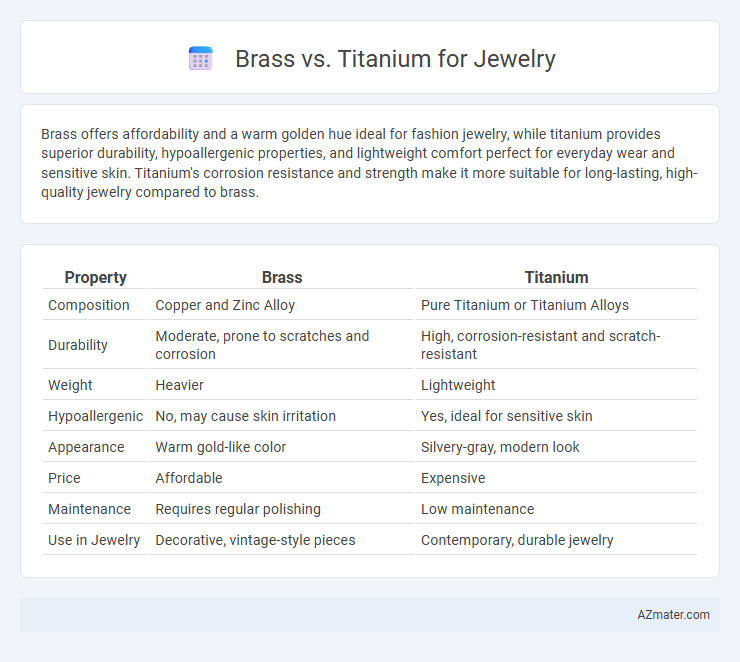 Brass vs. Titanium for Jewelry

Brass offers affordability and a warm golden hue ideal for fashion jewelry, while titanium provides superior durability, hypoallergenic properties, and lightweight comfort perfect for everyday wear and sensitive skin. Titanium's corrosion resistance and strength make it more suitable for long-lasting, high-quality jewelry compared to brass.

| Property | Brass | Titanium |
|---|---|---|
| Composition | Copper and Zinc Alloy | Pure Titanium or Titanium Alloys |
| Durability | Moderate, prone to scratches and corrosion | High, corrosion-resistant and scratch-resistant |
| Weight | Heavier | Lightweight |
| Hypoallergenic | No, may cause skin irritation | Yes, ideal for sensitive skin |
| Appearance | Warm gold-like color | Silvery-gray, modern look |
| Price | Affordable | Expensive |
| Maintenance | Requires regular polishing | Low maintenance |
| Use in Jewelry | Decorative, vintage-style pieces | Contemporary, durable jewelry |

AZmater.com