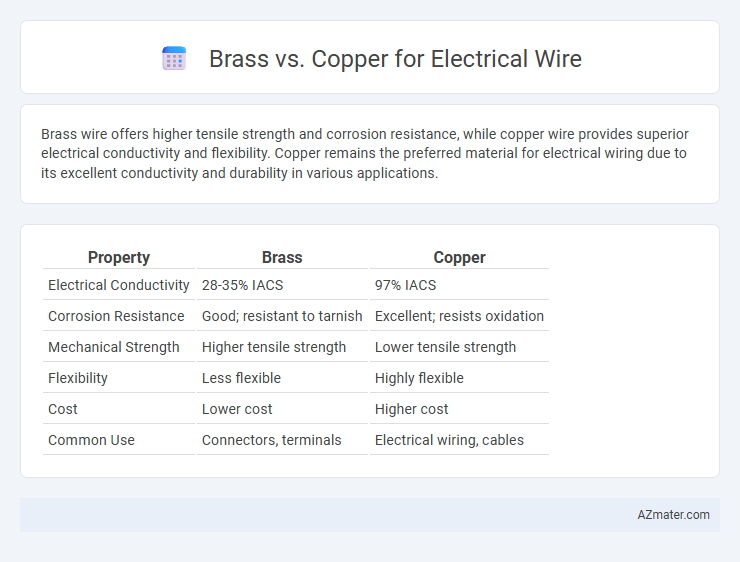 Brass vs. Copper for Electrical Wire

Brass wire offers higher tensile strength and corrosion resistance, while copper wire provides superior electrical conductivity and flexibility. Copper remains the preferred material for electrical wiring due to its excellent conductivity and durability in various applications.

| Property | Brass | Copper |
|---|---|---|
| Electrical Conductivity | 28-35% IACS | 97% IACS |
| Corrosion Resistance | Good; resistant to tarnish | Excellent; resists oxidation |
| Mechanical Strength | Higher tensile strength | Lower tensile strength |
| Flexibility | Less flexible | Highly flexible |
| Cost | Lower cost | Higher cost |
| Common Use | Connectors, terminals | Electrical wiring, cables |

AZmater.com