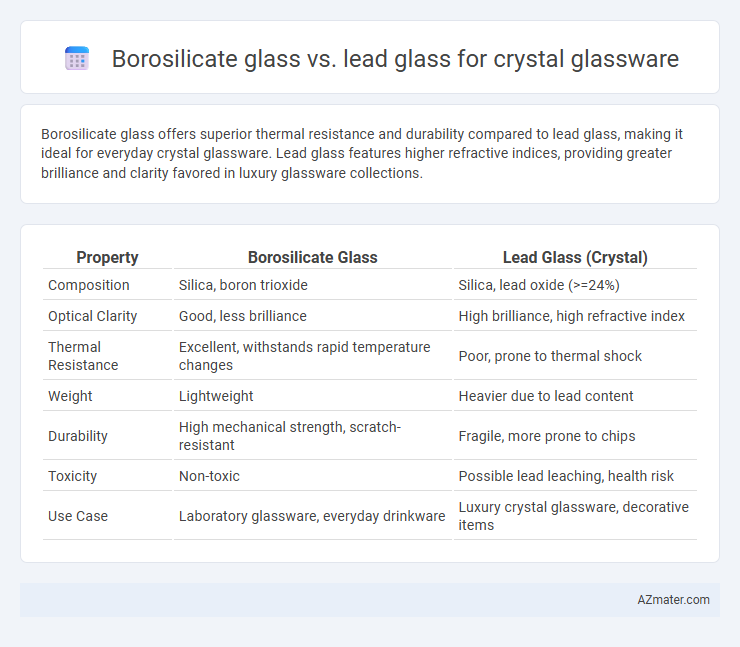 Borosilicate glass vs. lead glass for crystal glassware

Borosilicate glass offers superior thermal resistance and durability compared to lead glass, making it ideal for everyday crystal glassware. Lead glass features higher refractive indices, providing greater brilliance and clarity favored in luxury glassware collections.

| Property | Borosilicate Glass | Lead Glass (Crystal) |
|---|---|---|
| Composition | Silica, boron trioxide | Silica, lead oxide (>=24%) |
| Optical Clarity | Good, less brilliance | High brilliance, high refractive index |
| Thermal Resistance | Excellent, withstands rapid temperature changes | Poor, prone to thermal shock |
| Weight | Lightweight | Heavier due to lead content |
| Durability | High mechanical strength, scratch-resistant | Fragile, more prone to chips |
| Toxicity | Non-toxic | Possible lead leaching, health risk |
| Use Case | Laboratory glassware, everyday drinkware | Luxury crystal glassware, decorative items |

AZmater.com