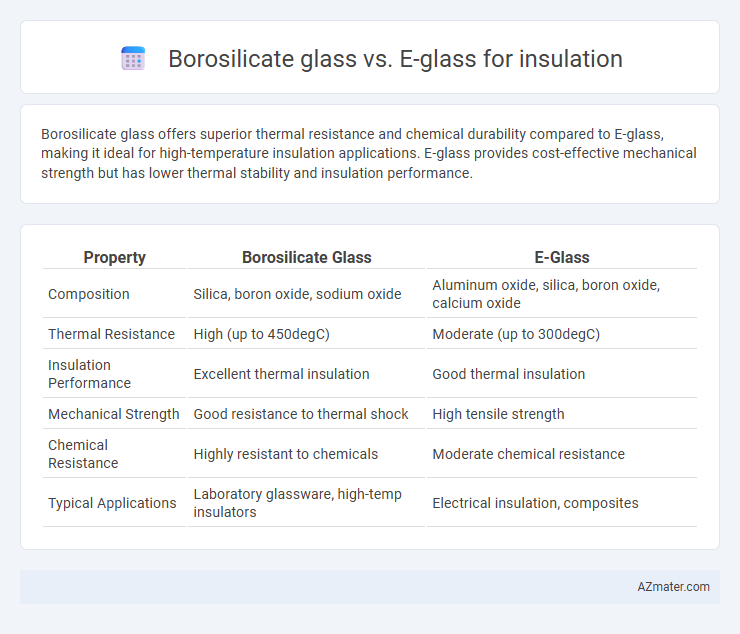 Borosilicate glass vs. E-glass for insulation

Borosilicate glass offers superior thermal resistance and chemical durability compared to E-glass, making it ideal for high-temperature insulation applications. E-glass provides cost-effective mechanical strength but has lower thermal stability and insulation performance.

| Property | Borosilicate Glass | E-Glass |
|---|---|---|
| Composition | Silica, boron oxide, sodium oxide | Aluminum oxide, silica, boron oxide, calcium oxide |
| Thermal Resistance | High (up to 450degC) | Moderate (up to 300degC) |
| Insulation Performance | Excellent thermal insulation | Good thermal insulation |
| Mechanical Strength | Good resistance to thermal shock | High tensile strength |
| Chemical Resistance | Highly resistant to chemicals | Moderate chemical resistance |
| Typical Applications | Laboratory glassware, high-temp insulators | Electrical insulation, composites |

AZmater.com