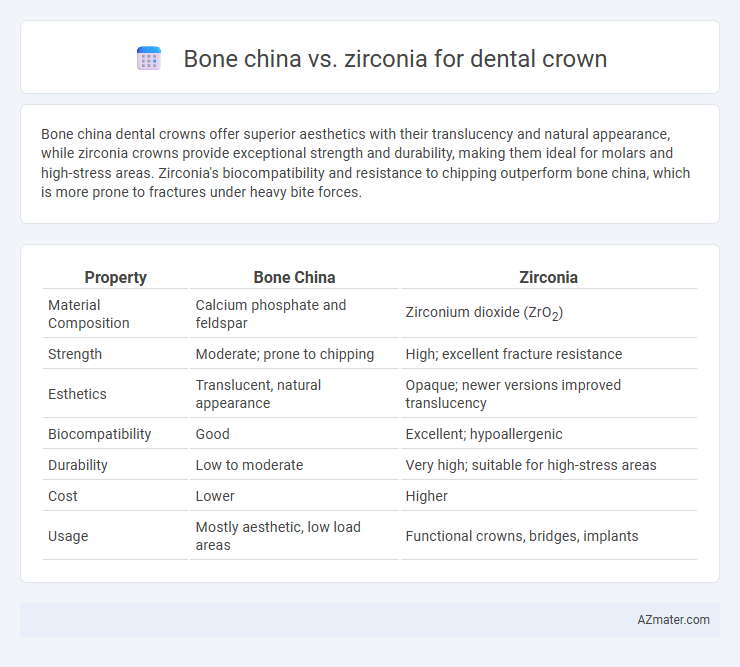 Bone china vs. zirconia for dental crown

Bone china dental crowns offer superior aesthetics with their translucency and natural appearance, while zirconia crowns provide exceptional strength and durability, making them ideal for molars and high-stress areas. Zirconia's biocompatibility and resistance to chipping outperform bone china, which is more prone to fractures under heavy bite forces.

| Property | Bone China | Zirconia |
|---|---|---|
| Material Composition | Calcium phosphate and feldspar | Zirconium dioxide ($ZrO_2$) |
| Strength | Moderate; prone to chipping | High; excellent fracture resistance |
| Esthetics | Translucent, natural appearance | Opaque; newer versions improved translucency |
| Biocompatibility | Good | Excellent; hypoallergenic |
| Durability | Low to moderate | Very high; suitable for high-stress areas |
| Cost | Lower | Higher |
| Usage | Mostly aesthetic, low load areas | Functional crowns, bridges, implants |

AZmater.com