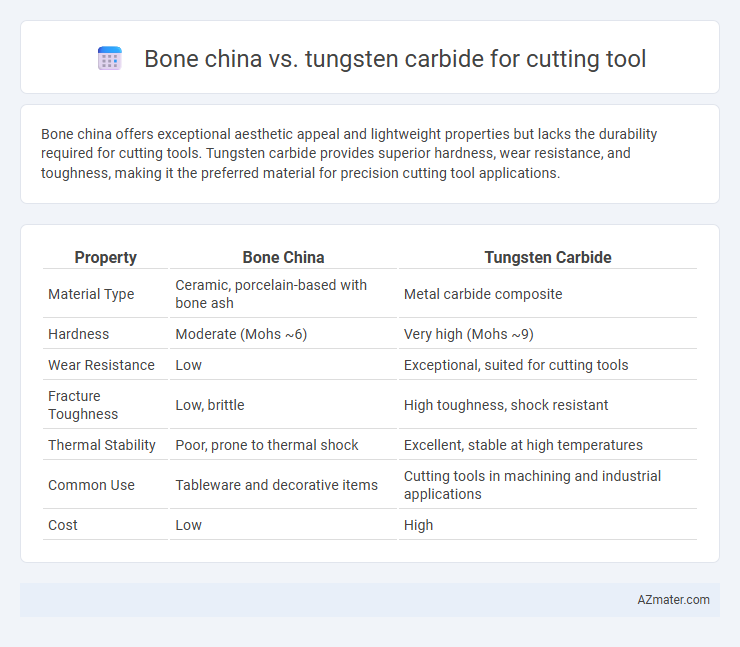 Bone china vs. tungsten carbide for cutting tool

Bone china offers exceptional aesthetic appeal and lightweight properties but lacks the durability required for cutting tools. Tungsten carbide provides superior hardness, wear resistance, and toughness, making it the preferred material for precision cutting tool applications.

| Property | Bone China | Tungsten Carbide |
|---|---|---|
| Material Type | Ceramic, porcelain-based with bone ash | Metal carbide composite |
| Hardness | Moderate (Mohs ~6) | Very high (Mohs ~9) |
| Wear Resistance | Low | Exceptional, suited for cutting tools |
| Fracture Toughness | Low, brittle | High toughness, shock resistant |
| Thermal Stability | Poor, prone to thermal shock | Excellent, stable at high temperatures |
| Common Use | Tableware and decorative items | Cutting tools in machining and industrial applications |
| Cost | Low | High |

AZmater.com