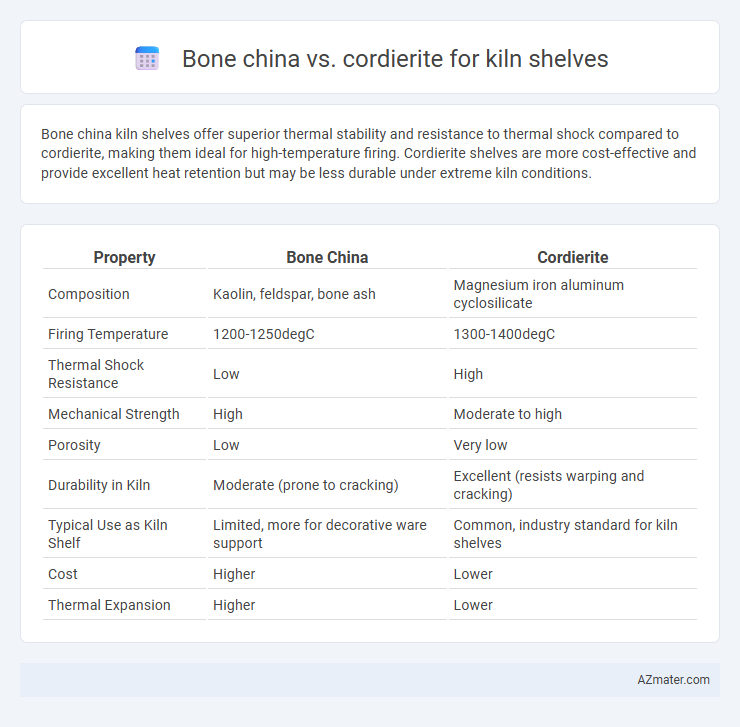 Bone china vs. cordierite for kiln shelves

Bone china kiln shelves offer superior thermal stability and resistance to thermal shock compared to cordierite, making them ideal for high-temperature firing. Cordierite shelves are more cost-effective and provide excellent heat retention but may be less durable under extreme kiln conditions.

| Property | Bone China | Cordierite |
|---|---|---|
| Composition | Kaolin, feldspar, bone ash | Magnesium iron aluminum cyclosilicate |
| Firing Temperature | 1200-1250degC | 1300-1400degC |
| Thermal Shock Resistance | Low | High |
| Mechanical Strength | High | Moderate to high |
| Porosity | Low | Very low |
| Durability in Kiln | Moderate (prone to cracking) | Excellent (resists warping and cracking) |
| Typical Use as Kiln Shelf | Limited, more for decorative ware support | Common, industry standard for kiln shelves |
| Cost | Higher | Lower |
| Thermal Expansion | Higher | Lower |

AZmater.com