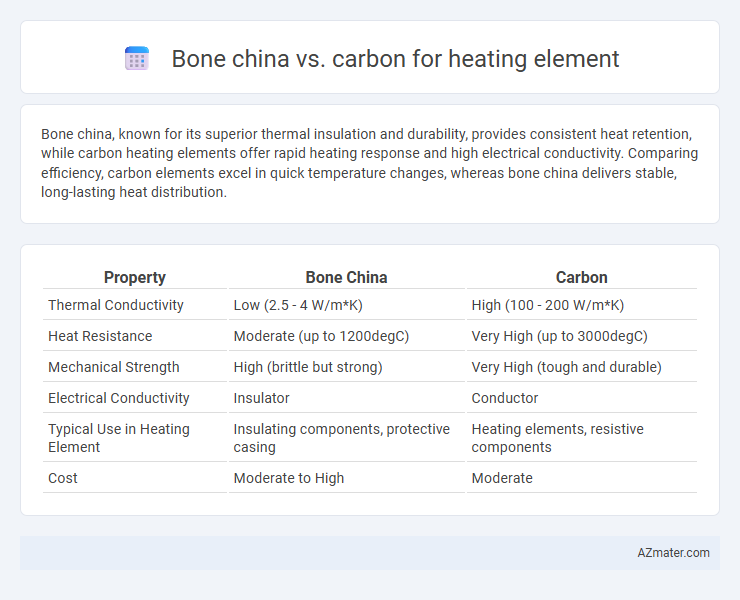 Bone china vs. carbon for heating element

Bone china, known for its superior thermal insulation and durability, provides consistent heat retention, while carbon heating elements offer rapid heating response and high electrical conductivity. Comparing efficiency, carbon elements excel in quick temperature changes, whereas bone china delivers stable, long-lasting heat distribution.

| Property | Bone China | Carbon |
|---|---|---|
| Thermal Conductivity | Low (2.5 - 4 W/m*K) | High (100 - 200 W/m*K) |
| Heat Resistance | Moderate (up to 1200degC) | Very High (up to 3000degC) |
| Mechanical Strength | High (brittle but strong) | Very High (tough and durable) |
| Electrical Conductivity | Insulator | Conductor |
| Typical Use in Heating Element | Insulating components, protective casing | Heating elements, resistive components |
| Cost | Moderate to High | Moderate |

AZmater.com