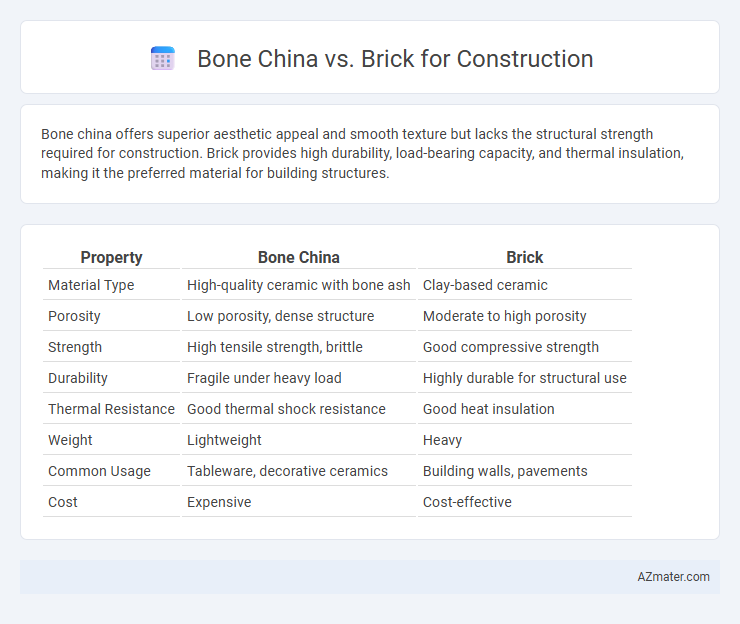 Bone China vs. Brick for Construction

Bone china offers superior aesthetic appeal and smooth texture but lacks the structural strength required for construction. Brick provides high durability, load-bearing capacity, and thermal insulation, making it the preferred material for building structures.

| Property | Bone China | Brick |
|---|---|---|
| Material Type | High-quality ceramic with bone ash | Clay-based ceramic |
| Porosity | Low porosity, dense structure | Moderate to high porosity |
| Strength | High tensile strength, brittle | Good compressive strength |
| Durability | Fragile under heavy load | Highly durable for structural use |
| Thermal Resistance | Good thermal shock resistance | Good heat insulation |
| Weight | Lightweight | Heavy |
| Common Usage | Tableware, decorative ceramics | Building walls, pavements |
| Cost | Expensive | Cost-effective |

AZmater.com