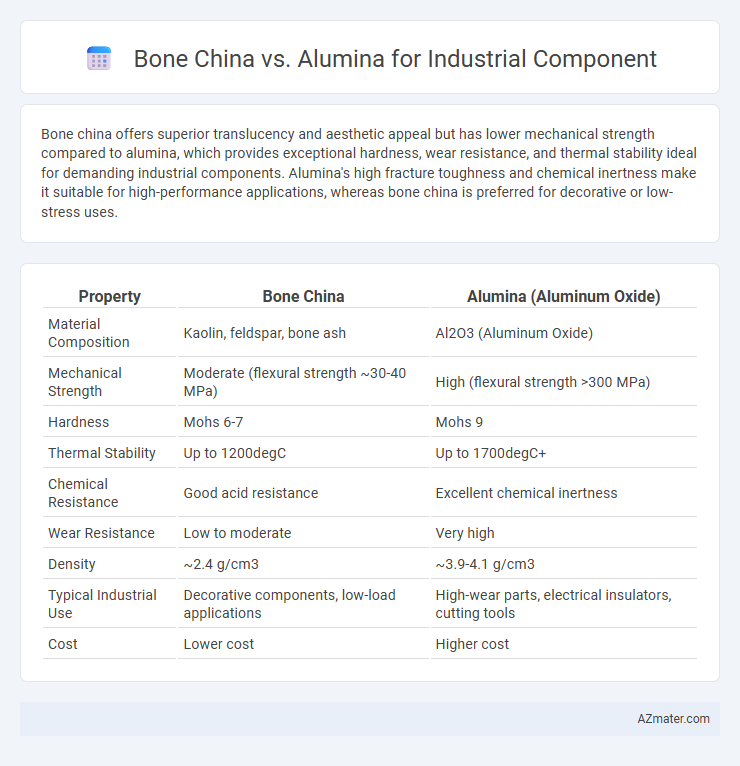 Bone China vs. Alumina for Industrial Component

Bone china offers superior translucency and aesthetic appeal but has lower mechanical strength compared to alumina, which provides exceptional hardness, wear resistance, and thermal stability ideal for demanding industrial components. Alumina's high fracture toughness and chemical inertness make it suitable for high-performance applications, whereas bone china is preferred for decorative or low-stress uses.

| Property | Bone China | Alumina (Aluminum Oxide) |
|---|---|---|
| Material Composition | Kaolin, feldspar, bone ash | Al2O3 (Aluminum Oxide) |
| Mechanical Strength | Moderate (flexural strength ~30-40 MPa) | High (flexural strength >300 MPa) |
| Hardness | Mohs 6-7 | Mohs 9 |
| Thermal Stability | Up to 1200degC | Up to 1700degC+ |
| Chemical Resistance | Good acid resistance | Excellent chemical inertness |
| Wear Resistance | Low to moderate | Very high |
| Density | ~2.4 g/cm3 | ~3.9-4.1 g/cm3 |
| Typical Industrial Use | Decorative components, low-load applications | High-wear parts, electrical insulators, cutting tools |
| Cost | Lower cost | Higher cost |

AZmater.com