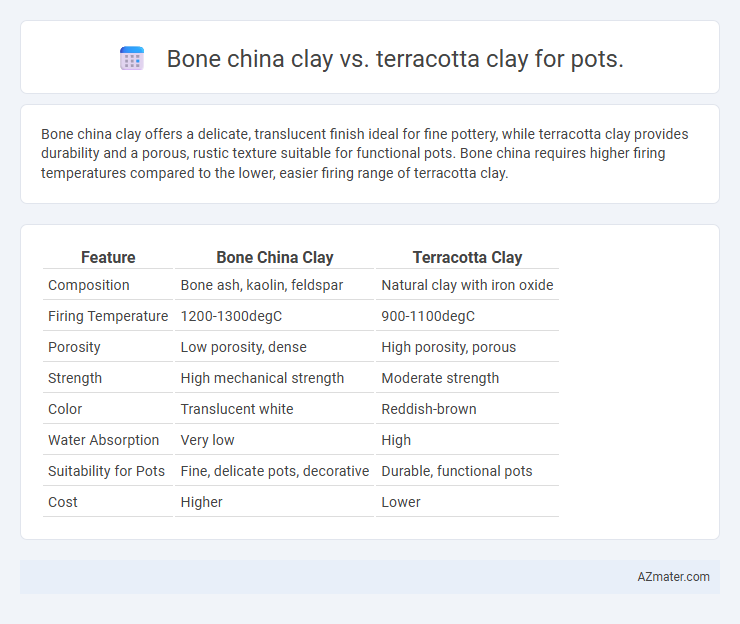 Bone china clay vs. terracotta clay for pots.

Bone china clay offers a delicate, translucent finish ideal for fine pottery, while terracotta clay provides durability and a porous, rustic texture suitable for functional pots. Bone china requires higher firing temperatures compared to the lower, easier firing range of terracotta clay.

| Feature | Bone China Clay | Terracotta Clay |
|---|---|---|
| Composition | Bone ash, kaolin, feldspar | Natural clay with iron oxide |
| Firing Temperature | 1200-1300degC | 900-1100degC |
| Porosity | Low porosity, dense | High porosity, porous |
| Strength | High mechanical strength | Moderate strength |
| Color | Translucent white | Reddish-brown |
| Water Absorption | Very low | High |
| Suitability for Pots | Fine, delicate pots, decorative | Durable, functional pots |
| Cost | Higher | Lower |

AZmater.com