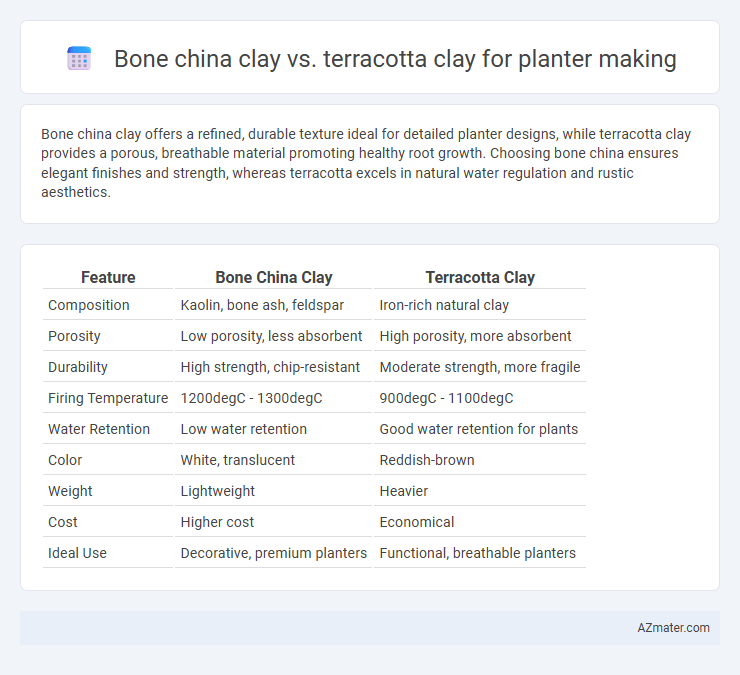 Bone china clay vs. terracotta clay for planter making

Bone china clay offers a refined, durable texture ideal for detailed planter designs, while terracotta clay provides a porous, breathable material promoting healthy root growth. Choosing bone china ensures elegant finishes and strength, whereas terracotta excels in natural water regulation and rustic aesthetics.

| Feature | Bone China Clay | Terracotta Clay |
|---|---|---|
| Composition | Kaolin, bone ash, feldspar | Iron-rich natural clay |
| Porosity | Low porosity, less absorbent | High porosity, more absorbent |
| Durability | High strength, chip-resistant | Moderate strength, more fragile |
| Firing Temperature | 1200degC - 1300degC | 900degC - 1100degC |
| Water Retention | Low water retention | Good water retention for plants |
| Color | White, translucent | Reddish-brown |
| Weight | Lightweight | Heavier |
| Cost | Higher cost | Economical |
| Ideal Use | Decorative, premium planters | Functional, breathable planters |

AZmater.com