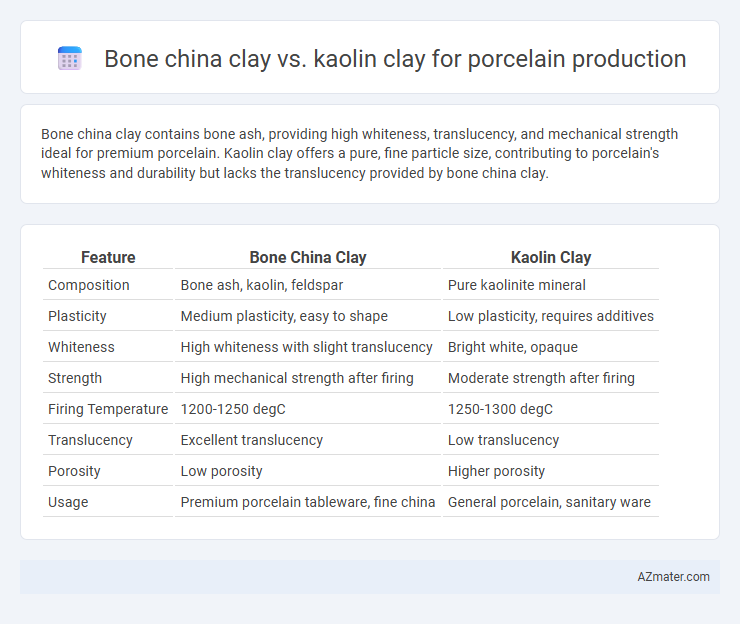 Bone china clay vs. kaolin clay for porcelain production

Bone china clay contains bone ash, providing high whiteness, translucency, and mechanical strength ideal for premium porcelain. Kaolin clay offers a pure, fine particle size, contributing to porcelain's whiteness and durability but lacks the translucency provided by bone china clay.

| Feature | Bone China Clay | Kaolin Clay |
|---|---|---|
| Composition | Bone ash, kaolin, feldspar | Pure kaolinite mineral |
| Plasticity | Medium plasticity, easy to shape | Low plasticity, requires additives |
| Whiteness | High whiteness with slight translucency | Bright white, opaque |
| Strength | High mechanical strength after firing | Moderate strength after firing |
| Firing Temperature | 1200-1250 degC | 1250-1300 degC |
| Translucency | Excellent translucency | Low translucency |
| Porosity | Low porosity | Higher porosity |
| Usage | Premium porcelain tableware, fine china | General porcelain, sanitary ware |

AZmater.com