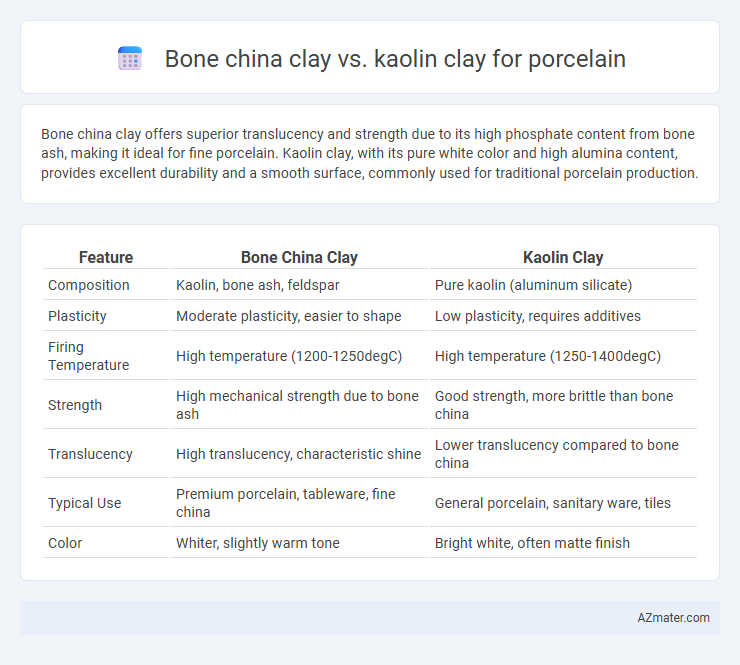 Bone china clay vs. kaolin clay for porcelain

Bone china clay offers superior translucency and strength due to its high phosphate content from bone ash, making it ideal for fine porcelain. Kaolin clay, with its pure white color and high alumina content, provides excellent durability and a smooth surface, commonly used for traditional porcelain production.

| Feature | Bone China Clay | Kaolin Clay |
|---|---|---|
| Composition | Kaolin, bone ash, feldspar | Pure kaolin (aluminum silicate) |
| Plasticity | Moderate plasticity, easier to shape | Low plasticity, requires additives |
| Firing Temperature | High temperature (1200-1250degC) | High temperature (1250-1400degC) |
| Strength | High mechanical strength due to bone ash | Good strength, more brittle than bone china |
| Translucency | High translucency, characteristic shine | Lower translucency compared to bone china |
| Typical Use | Premium porcelain, tableware, fine china | General porcelain, sanitary ware, tiles |
| Color | Whiter, slightly warm tone | Bright white, often matte finish |

AZmater.com