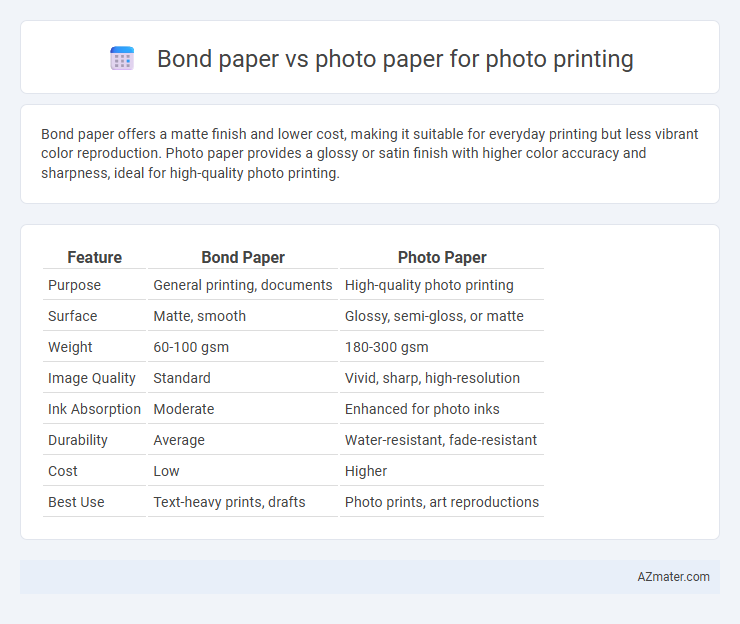 Bond paper vs photo paper for photo printing

Bond paper offers a matte finish and lower cost, making it suitable for everyday printing but less vibrant color reproduction. Photo paper provides a glossy or satin finish with higher color accuracy and sharpness, ideal for high-quality photo printing.

| Feature | Bond Paper | Photo Paper |
|---|---|---|
| Purpose | General printing, documents | High-quality photo printing |
| Surface | Matte, smooth | Glossy, semi-gloss, or matte |
| Weight | 60-100 gsm | 180-300 gsm |
| Image Quality | Standard | Vivid, sharp, high-resolution |
| Ink Absorption | Moderate | Enhanced for photo inks |
| Durability | Average | Water-resistant, fade-resistant |
| Cost | Low | Higher |
| Best Use | Text-heavy prints, drafts | Photo prints, art reproductions |

AZmater.com