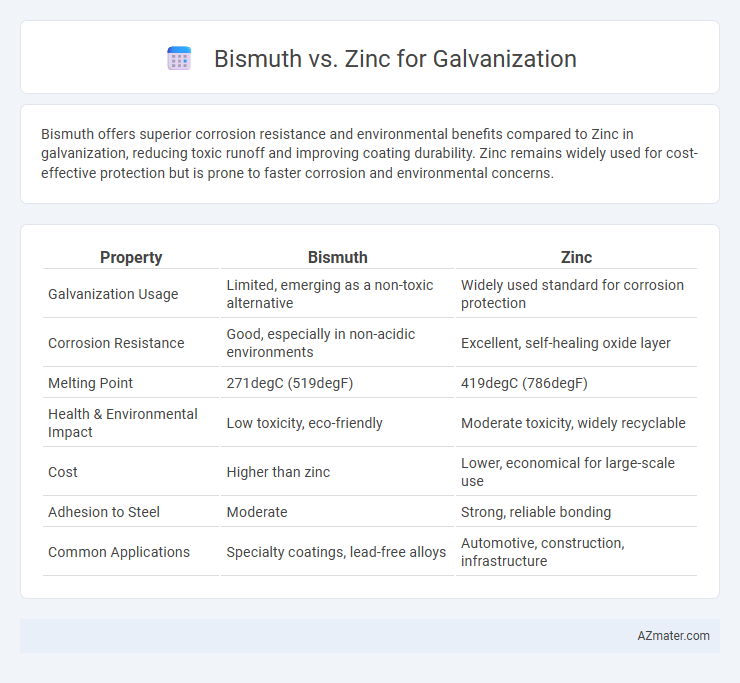 Bismuth vs. Zinc for Galvanization

Bismuth offers superior corrosion resistance and environmental benefits compared to Zinc in galvanization, reducing toxic runoff and improving coating durability. Zinc remains widely used for cost-effective protection but is prone to faster corrosion and environmental concerns.

| Property | Bismuth | Zinc |
|---|---|---|
| Galvanization Usage | Limited, emerging as a non-toxic alternative | Widely used standard for corrosion protection |
| Corrosion Resistance | Good, especially in non-acidic environments | Excellent, self-healing oxide layer |
| Melting Point | 271degC (519degF) | 419degC (786degF) |
| Health & Environmental Impact | Low toxicity, eco-friendly | Moderate toxicity, widely recyclable |
| Cost | Higher than zinc | Lower, economical for large-scale use |
| Adhesion to Steel | Moderate | Strong, reliable bonding |
| Common Applications | Specialty coatings, lead-free alloys | Automotive, construction, infrastructure |

AZmater.com