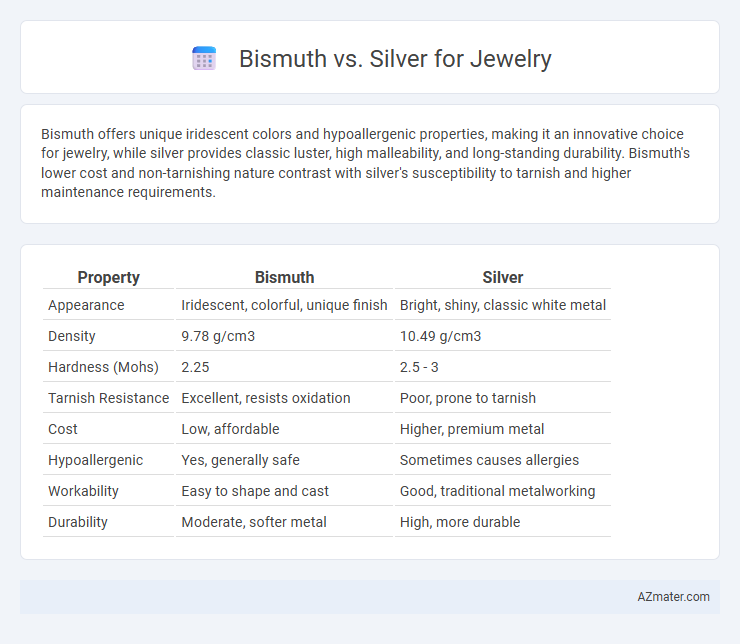 Bismuth vs. Silver for Jewelry

Bismuth offers unique iridescent colors and hypoallergenic properties, making it an innovative choice for jewelry, while silver provides classic luster, high malleability, and long-standing durability. Bismuth's lower cost and non-tarnishing nature contrast with silver's susceptibility to tarnish and higher maintenance requirements.

| Property | Bismuth | Silver |
|---|---|---|
| Appearance | Iridescent, colorful, unique finish | Bright, shiny, classic white metal |
| Density | 9.78 g/cm3 | 10.49 g/cm3 |
| Hardness (Mohs) | 2.25 | 2.5 - 3 |
| Tarnish Resistance | Excellent, resists oxidation | Poor, prone to tarnish |
| Cost | Low, affordable | Higher, premium metal |
| Hypoallergenic | Yes, generally safe | Sometimes causes allergies |
| Workability | Easy to shape and cast | Good, traditional metalworking |
| Durability | Moderate, softer metal | High, more durable |

AZmater.com