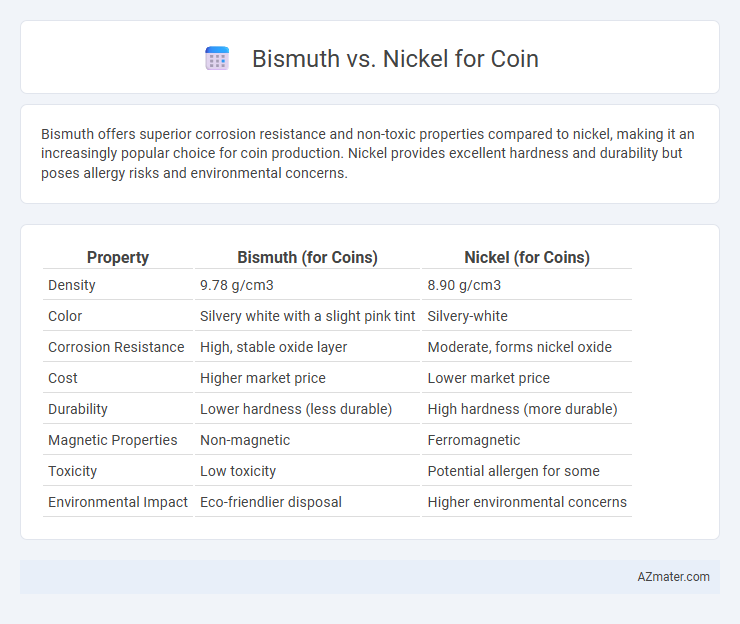 Bismuth vs. Nickel for Coin

Bismuth offers superior corrosion resistance and non-toxic properties compared to nickel, making it an increasingly popular choice for coin production. Nickel provides excellent hardness and durability but poses allergy risks and environmental concerns.

| Property | Bismuth (for Coins) | Nickel (for Coins) |
|---|---|---|
| Density | 9.78 g/cm3 | 8.90 g/cm3 |
| Color | Silvery white with a slight pink tint | Silvery-white |
| Corrosion Resistance | High, stable oxide layer | Moderate, forms nickel oxide |
| Cost | Higher market price | Lower market price |
| Durability | Lower hardness (less durable) | High hardness (more durable) |
| Magnetic Properties | Non-magnetic | Ferromagnetic |
| Toxicity | Low toxicity | Potential allergen for some |
| Environmental Impact | Eco-friendlier disposal | Higher environmental concerns |

AZmater.com