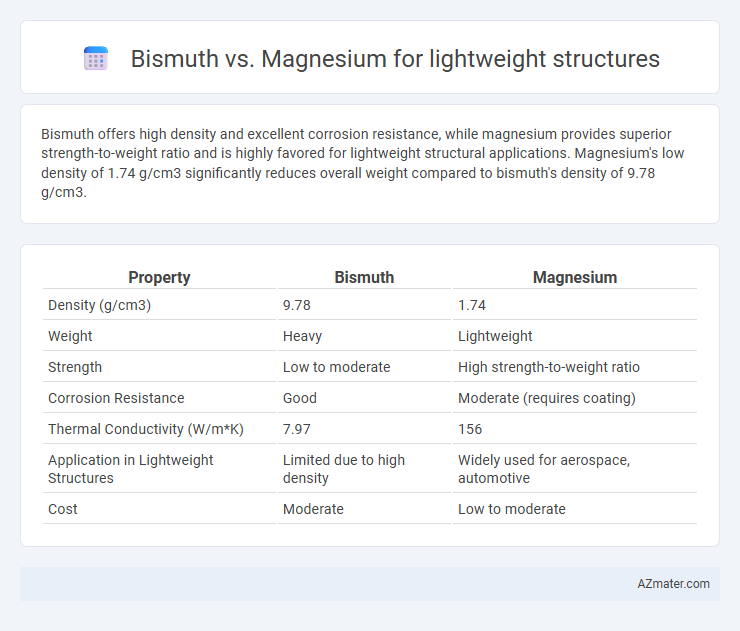 Bismuth vs. Magnesium for lightweight structures

Bismuth offers high density and excellent corrosion resistance, while magnesium provides superior strength-to-weight ratio and is highly favored for lightweight structural applications. Magnesium's low density of 1.74 g/cm3 significantly reduces overall weight compared to bismuth's density of 9.78 g/cm3.

| Property | Bismuth | Magnesium |
|---|---|---|
| Density (g/cm3) | 9.78 | 1.74 |
| Weight | Heavy | Lightweight |
| Strength | Low to moderate | High strength-to-weight ratio |
| Corrosion Resistance | Good | Moderate (requires coating) |
| Thermal Conductivity (W/m*K) | 7.97 | 156 |
| Application in Lightweight Structures | Limited due to high density | Widely used for aerospace, automotive |
| Cost | Moderate | Low to moderate |

AZmater.com