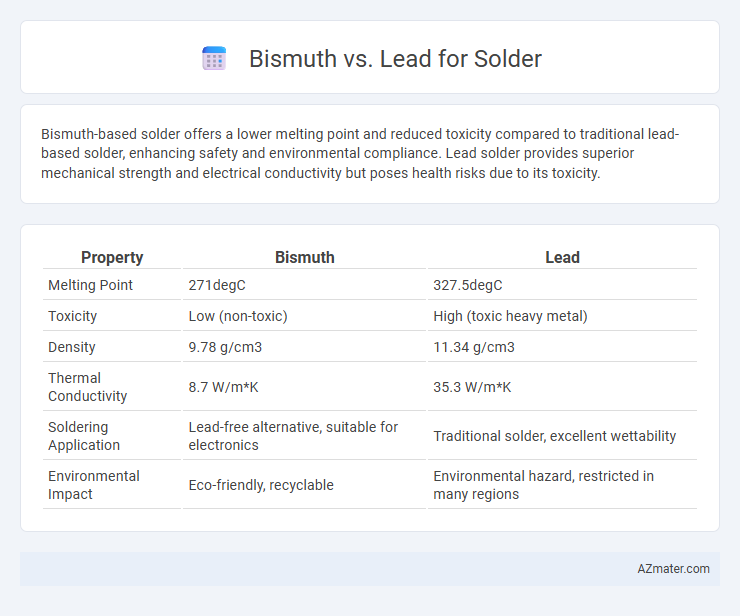 Bismuth vs. Lead for Solder

Bismuth-based solder offers a lower melting point and reduced toxicity compared to traditional lead-based solder, enhancing safety and environmental compliance. Lead solder provides superior mechanical strength and electrical conductivity but poses health risks due to its toxicity.

| Property | Bismuth | Lead |
|---|---|---|
| Melting Point | 271degC | 327.5degC |
| Toxicity | Low (non-toxic) | High (toxic heavy metal) |
| Density | 9.78 g/cm3 | 11.34 g/cm3 |
| Thermal Conductivity | 8.7 W/m*K | 35.3 W/m*K |
| Soldering Application | Lead-free alternative, suitable for electronics | Traditional solder, excellent wettability |
| Environmental Impact | Eco-friendly, recyclable | Environmental hazard, restricted in many regions |

AZmater.com