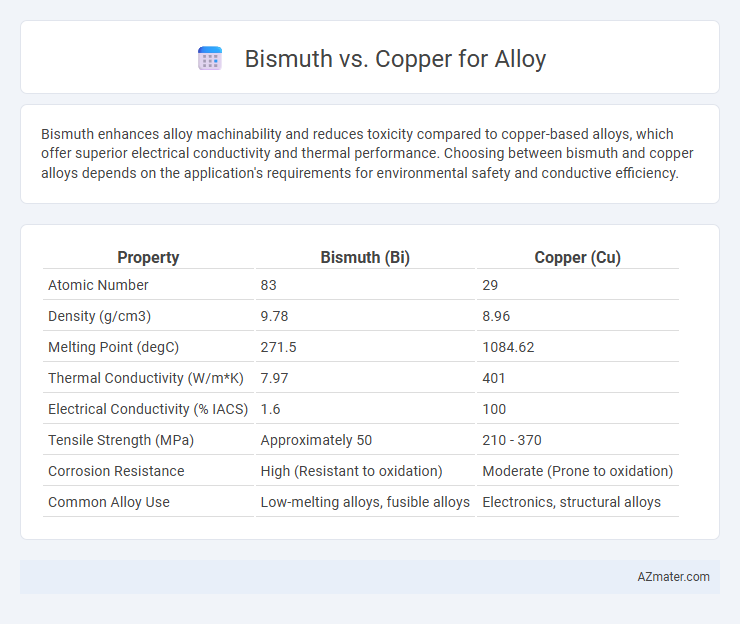 Bismuth vs. Copper for Alloy

Bismuth enhances alloy machinability and reduces toxicity compared to copper-based alloys, which offer superior electrical conductivity and thermal performance. Choosing between bismuth and copper alloys depends on the application's requirements for environmental safety and conductive efficiency.

| Property | Bismuth (Bi) | Copper (Cu) |
|---|---|---|
| Atomic Number | 83 | 29 |
| Density (g/cm3) | 9.78 | 8.96 |
| Melting Point (degC) | 271.5 | 1084.62 |
| Thermal Conductivity (W/m*K) | 7.97 | 401 |
| Electrical Conductivity (% IACS) | 1.6 | 100 |
| Tensile Strength (MPa) | Approximately 50 | 210 - 370 |
| Corrosion Resistance | High (Resistant to oxidation) | Moderate (Prone to oxidation) |
| Common Alloy Use | Low-melting alloys, fusible alloys | Electronics, structural alloys |

AZmater.com