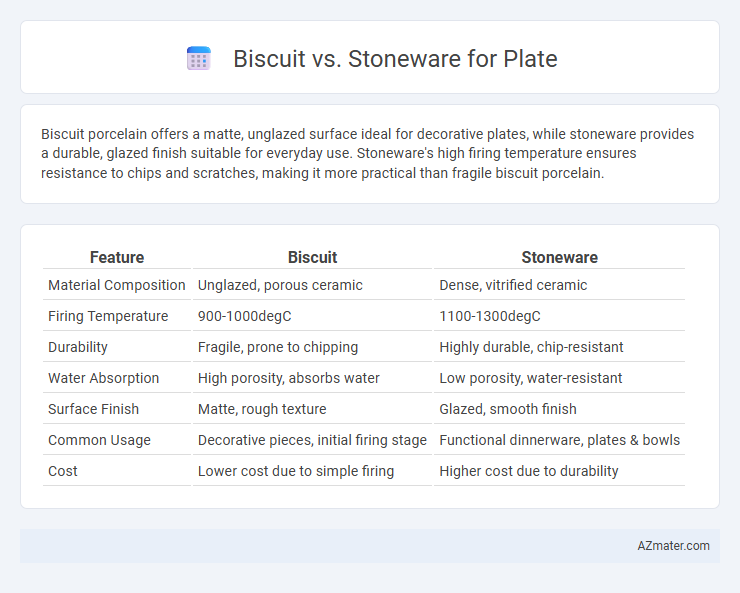 Biscuit vs. Stoneware for Plate

Biscuit porcelain offers a matte, unglazed surface ideal for decorative plates, while stoneware provides a durable, glazed finish suitable for everyday use. Stoneware's high firing temperature ensures resistance to chips and scratches, making it more practical than fragile biscuit porcelain.

| Feature | Biscuit | Stoneware |
|---|---|---|
| Material Composition | Unglazed, porous ceramic | Dense, vitrified ceramic |
| Firing Temperature | 900-1000degC | 1100-1300degC |
| Durability | Fragile, prone to chipping | Highly durable, chip-resistant |
| Water Absorption | High porosity, absorbs water | Low porosity, water-resistant |
| Surface Finish | Matte, rough texture | Glazed, smooth finish |
| Common Usage | Decorative pieces, initial firing stage | Functional dinnerware, plates & bowls |
| Cost | Lower cost due to simple firing | Higher cost due to durability |

AZmater.com