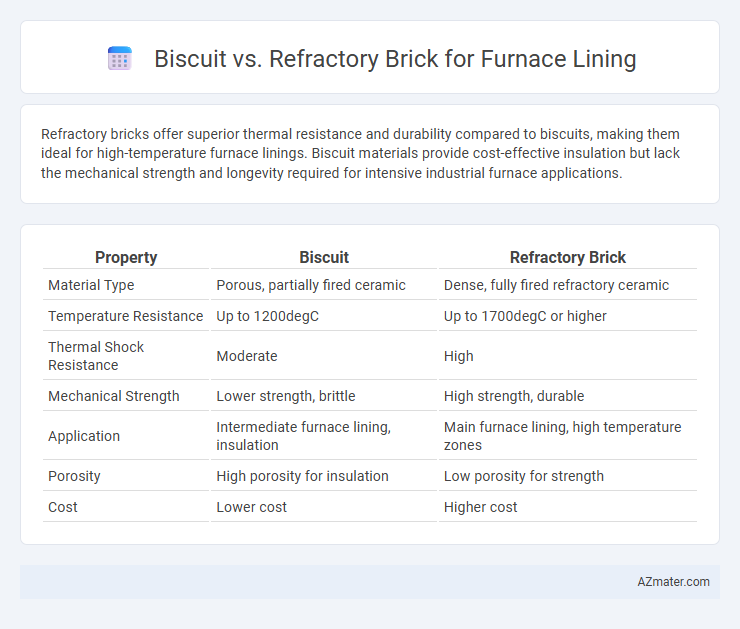 Biscuit vs. Refractory Brick for Furnace Lining

Refractory bricks offer superior thermal resistance and durability compared to biscuits, making them ideal for high-temperature furnace linings. Biscuit materials provide cost-effective insulation but lack the mechanical strength and longevity required for intensive industrial furnace applications.

| Property | Biscuit | Refractory Brick |
|---|---|---|
| Material Type | Porous, partially fired ceramic | Dense, fully fired refractory ceramic |
| Temperature Resistance | Up to 1200degC | Up to 1700degC or higher |
| Thermal Shock Resistance | Moderate | High |
| Mechanical Strength | Lower strength, brittle | High strength, durable |
| Application | Intermediate furnace lining, insulation | Main furnace lining, high temperature zones |
| Porosity | High porosity for insulation | Low porosity for strength |
| Cost | Lower cost | Higher cost |

AZmater.com