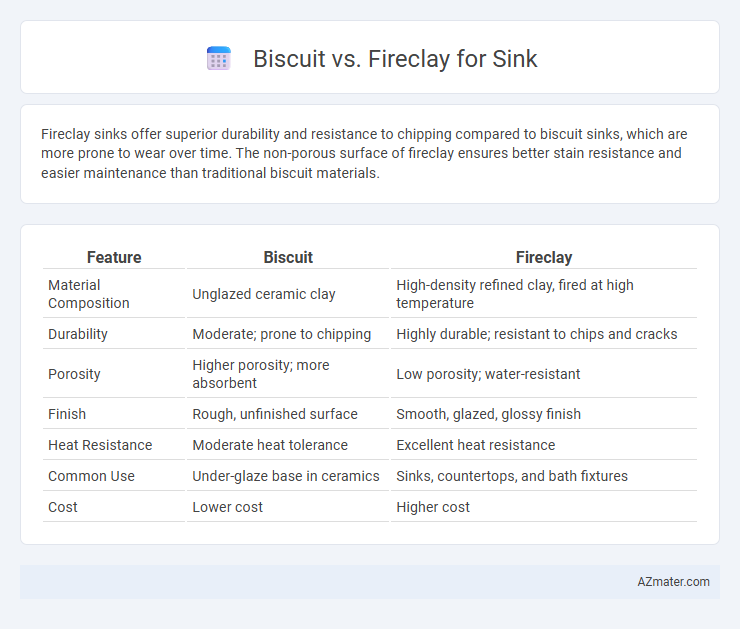 Biscuit vs. Fireclay for Sink

Fireclay sinks offer superior durability and resistance to chipping compared to biscuit sinks, which are more prone to wear over time. The non-porous surface of fireclay ensures better stain resistance and easier maintenance than traditional biscuit materials.

| Feature | Biscuit | Fireclay |
|---|---|---|
| Material Composition | Unglazed ceramic clay | High-density refined clay, fired at high temperature |
| Durability | Moderate; prone to chipping | Highly durable; resistant to chips and cracks |
| Porosity | Higher porosity; more absorbent | Low porosity; water-resistant |
| Finish | Rough, unfinished surface | Smooth, glazed, glossy finish |
| Heat Resistance | Moderate heat tolerance | Excellent heat resistance |
| Common Use | Under-glaze base in ceramics | Sinks, countertops, and bath fixtures |
| Cost | Lower cost | Higher cost |

AZmater.com