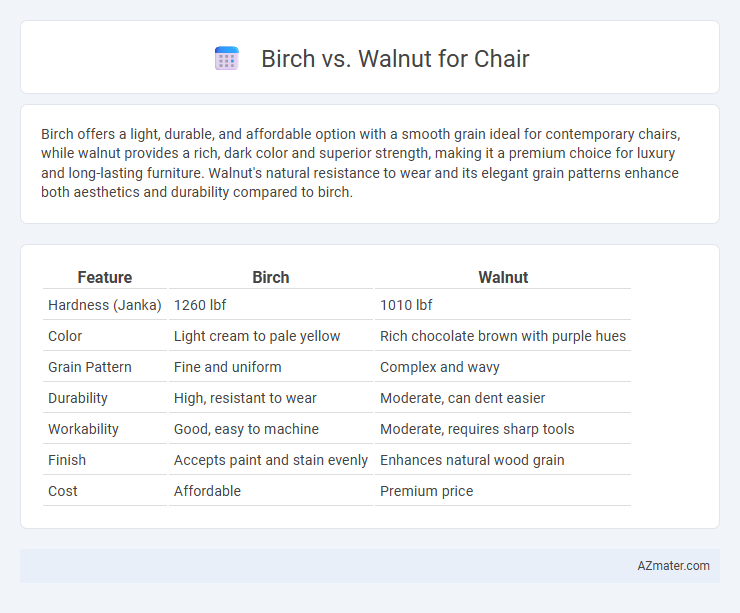 Birch vs. Walnut for Chair

Birch offers a light, durable, and affordable option with a smooth grain ideal for contemporary chairs, while walnut provides a rich, dark color and superior strength, making it a premium choice for luxury and long-lasting furniture. Walnut's natural resistance to wear and its elegant grain patterns enhance both aesthetics and durability compared to birch.

| Feature | Birch | Walnut |
|---|---|---|
| Hardness (Janka) | 1260 lbf | 1010 lbf |
| Color | Light cream to pale yellow | Rich chocolate brown with purple hues |
| Grain Pattern | Fine and uniform | Complex and wavy |
| Durability | High, resistant to wear | Moderate, can dent easier |
| Workability | Good, easy to machine | Moderate, requires sharp tools |
| Finish | Accepts paint and stain evenly | Enhances natural wood grain |
| Cost | Affordable | Premium price |

AZmater.com