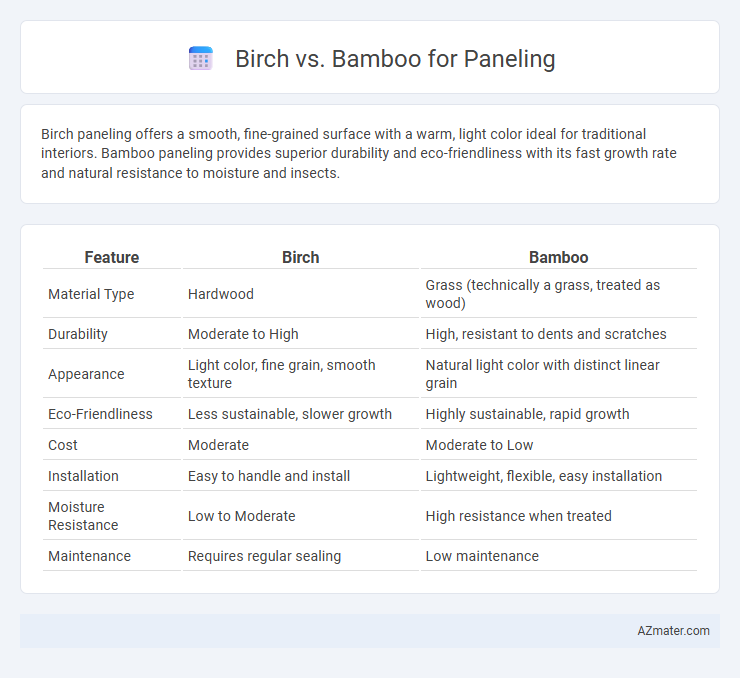 Birch vs. Bamboo for Paneling

Birch paneling offers a smooth, fine-grained surface with a warm, light color ideal for traditional interiors. Bamboo paneling provides superior durability and eco-friendliness with its fast growth rate and natural resistance to moisture and insects.

| Feature | Birch | Bamboo |
|---|---|---|
| Material Type | Hardwood | Grass (technically a grass, treated as wood) |
| Durability | Moderate to High | High, resistant to dents and scratches |
| Appearance | Light color, fine grain, smooth texture | Natural light color with distinct linear grain |
| Eco-Friendliness | Less sustainable, slower growth | Highly sustainable, rapid growth |
| Cost | Moderate | Moderate to Low |
| Installation | Easy to handle and install | Lightweight, flexible, easy installation |
| Moisture Resistance | Low to Moderate | High resistance when treated |
| Maintenance | Requires regular sealing | Low maintenance |

AZmater.com