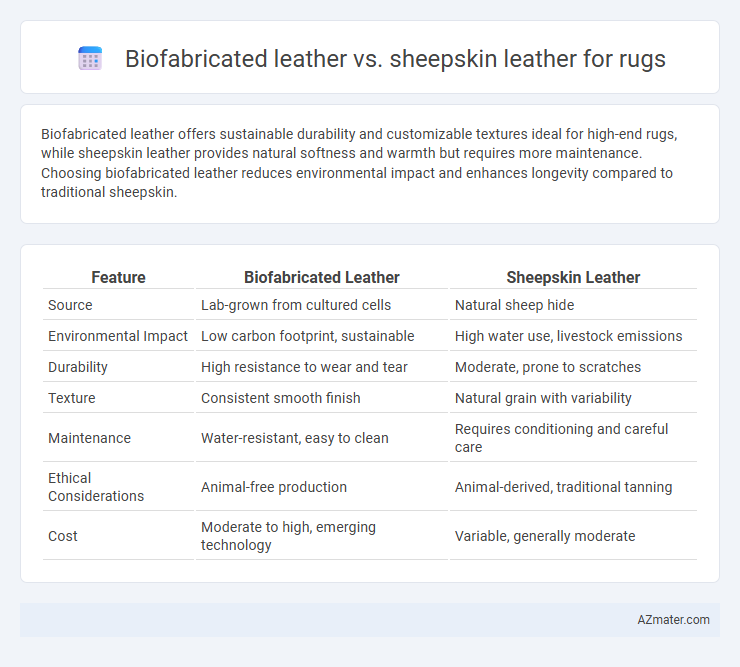 Biofabricated leather vs. sheepskin leather for rugs

Biofabricated leather offers sustainable durability and customizable textures ideal for high-end rugs, while sheepskin leather provides natural softness and warmth but requires more maintenance. Choosing biofabricated leather reduces environmental impact and enhances longevity compared to traditional sheepskin.

| Feature | Biofabricated Leather | Sheepskin Leather |
|---|---|---|
| Source | Lab-grown from cultured cells | Natural sheep hide |
| Environmental Impact | Low carbon footprint, sustainable | High water use, livestock emissions |
| Durability | High resistance to wear and tear | Moderate, prone to scratches |
| Texture | Consistent smooth finish | Natural grain with variability |
| Maintenance | Water-resistant, easy to clean | Requires conditioning and careful care |
| Ethical Considerations | Animal-free production | Animal-derived, traditional tanning |
| Cost | Moderate to high, emerging technology | Variable, generally moderate |

AZmater.com