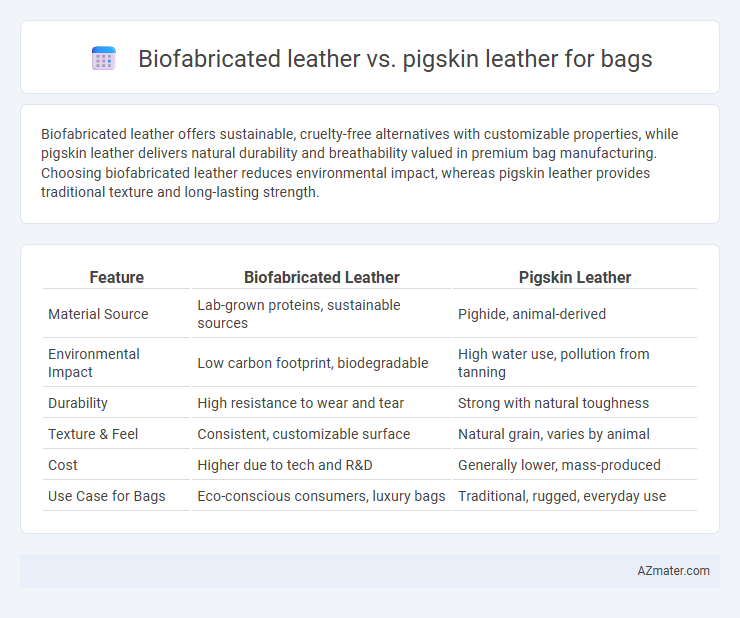 Biofabricated leather vs. pigskin leather for bags

Biofabricated leather offers sustainable, cruelty-free alternatives with customizable properties, while pigskin leather delivers natural durability and breathability valued in premium bag manufacturing. Choosing biofabricated leather reduces environmental impact, whereas pigskin leather provides traditional texture and long-lasting strength.

| Feature | Biofabricated Leather | Pigskin Leather |
|---|---|---|
| Material Source | Lab-grown proteins, sustainable sources | Pighide, animal-derived |
| Environmental Impact | Low carbon footprint, biodegradable | High water use, pollution from tanning |
| Durability | High resistance to wear and tear | Strong with natural toughness |
| Texture & Feel | Consistent, customizable surface | Natural grain, varies by animal |
| Cost | Higher due to tech and R&D | Generally lower, mass-produced |
| Use Case for Bags | Eco-conscious consumers, luxury bags | Traditional, rugged, everyday use |

AZmater.com