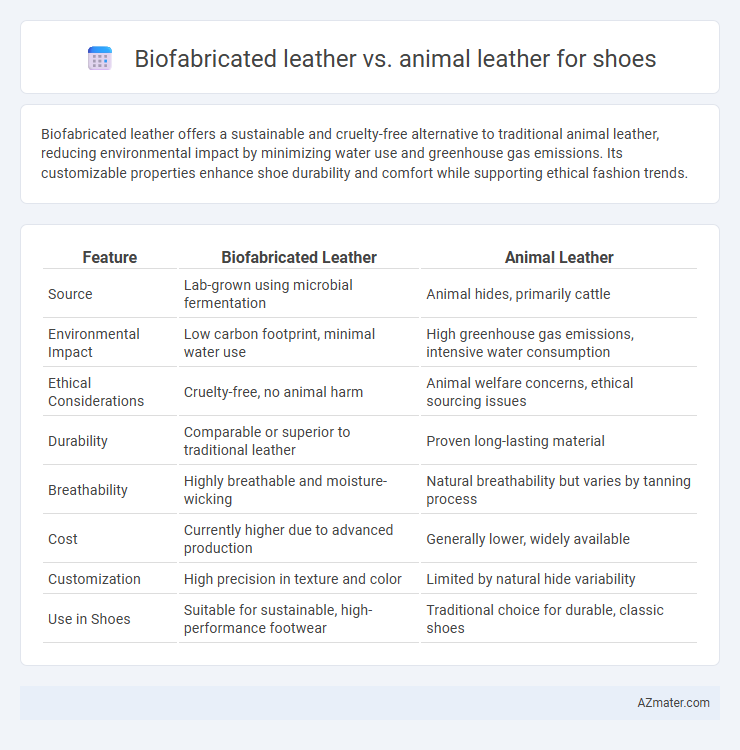 Biofabricated leather vs. animal leather for shoes

Biofabricated leather offers a sustainable and cruelty-free alternative to traditional animal leather, reducing environmental impact by minimizing water use and greenhouse gas emissions. Its customizable properties enhance shoe durability and comfort while supporting ethical fashion trends.

| Feature | Biofabricated Leather | Animal Leather |
|---|---|---|
| Source | Lab-grown using microbial fermentation | Animal hides, primarily cattle |
| Environmental Impact | Low carbon footprint, minimal water use | High greenhouse gas emissions, intensive water consumption |
| Ethical Considerations | Cruelty-free, no animal harm | Animal welfare concerns, ethical sourcing issues |
| Durability | Comparable or superior to traditional leather | Proven long-lasting material |
| Breathability | Highly breathable and moisture-wicking | Natural breathability but varies by tanning process |
| Cost | Currently higher due to advanced production | Generally lower, widely available |
| Customization | High precision in texture and color | Limited by natural hide variability |
| Use in Shoes | Suitable for sustainable, high-performance footwear | Traditional choice for durable, classic shoes |

AZmater.com