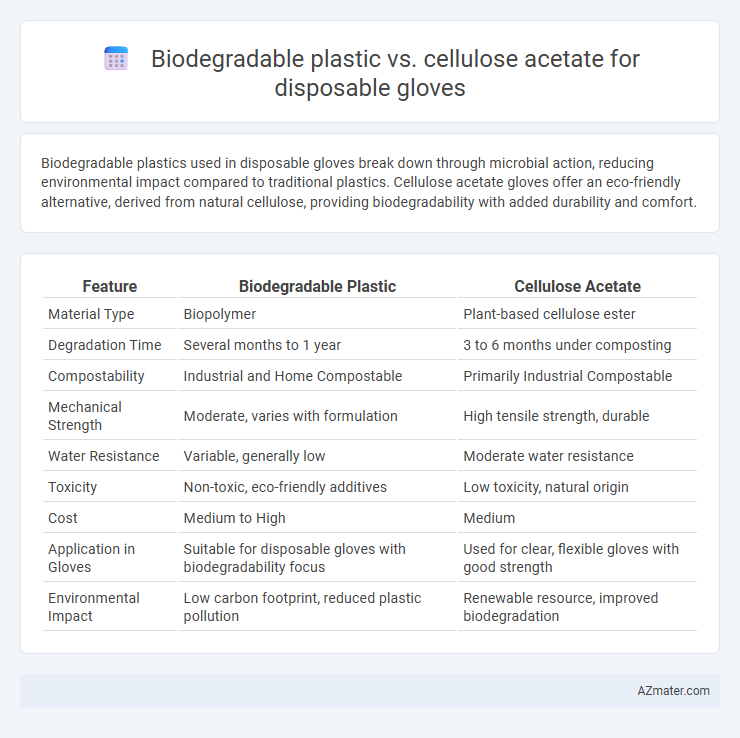 Biodegradable plastic vs. cellulose acetate for disposable gloves

Biodegradable plastics used in disposable gloves break down through microbial action, reducing environmental impact compared to traditional plastics. Cellulose acetate gloves offer an eco-friendly alternative, derived from natural cellulose, providing biodegradability with added durability and comfort.

| Feature | Biodegradable Plastic | Cellulose Acetate |
|---|---|---|
| Material Type | Biopolymer | Plant-based cellulose ester |
| Degradation Time | Several months to 1 year | 3 to 6 months under composting |
| Compostability | Industrial and Home Compostable | Primarily Industrial Compostable |
| Mechanical Strength | Moderate, varies with formulation | High tensile strength, durable |
| Water Resistance | Variable, generally low | Moderate water resistance |
| Toxicity | Non-toxic, eco-friendly additives | Low toxicity, natural origin |
| Cost | Medium to High | Medium |
| Application in Gloves | Suitable for disposable gloves with biodegradability focus | Used for clear, flexible gloves with good strength |
| Environmental Impact | Low carbon footprint, reduced plastic pollution | Renewable resource, improved biodegradation |

AZmater.com