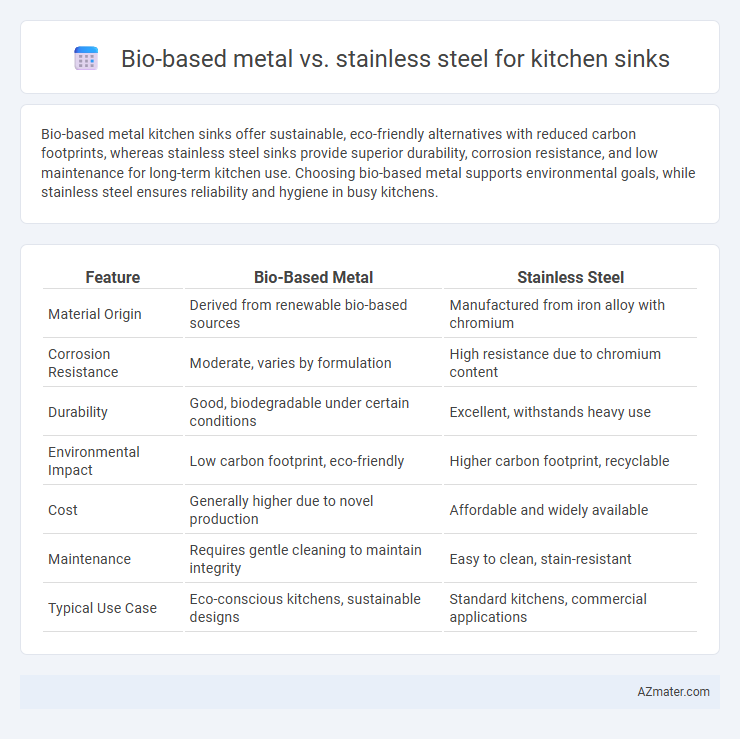 Bio-based metal vs. stainless steel for kitchen sinks

Bio-based metal kitchen sinks offer sustainable, eco-friendly alternatives with reduced carbon footprints, whereas stainless steel sinks provide superior durability, corrosion resistance, and low maintenance for long-term kitchen use. Choosing bio-based metal supports environmental goals, while stainless steel ensures reliability and hygiene in busy kitchens.

| Feature | Bio-Based Metal | Stainless Steel |
|---|---|---|
| Material Origin | Derived from renewable bio-based sources | Manufactured from iron alloy with chromium |
| Corrosion Resistance | Moderate, varies by formulation | High resistance due to chromium content |
| Durability | Good, biodegradable under certain conditions | Excellent, withstands heavy use |
| Environmental Impact | Low carbon footprint, eco-friendly | Higher carbon footprint, recyclable |
| Cost | Generally higher due to novel production | Affordable and widely available |
| Maintenance | Requires gentle cleaning to maintain integrity | Easy to clean, stain-resistant |
| Typical Use Case | Eco-conscious kitchens, sustainable designs | Standard kitchens, commercial applications |

AZmater.com