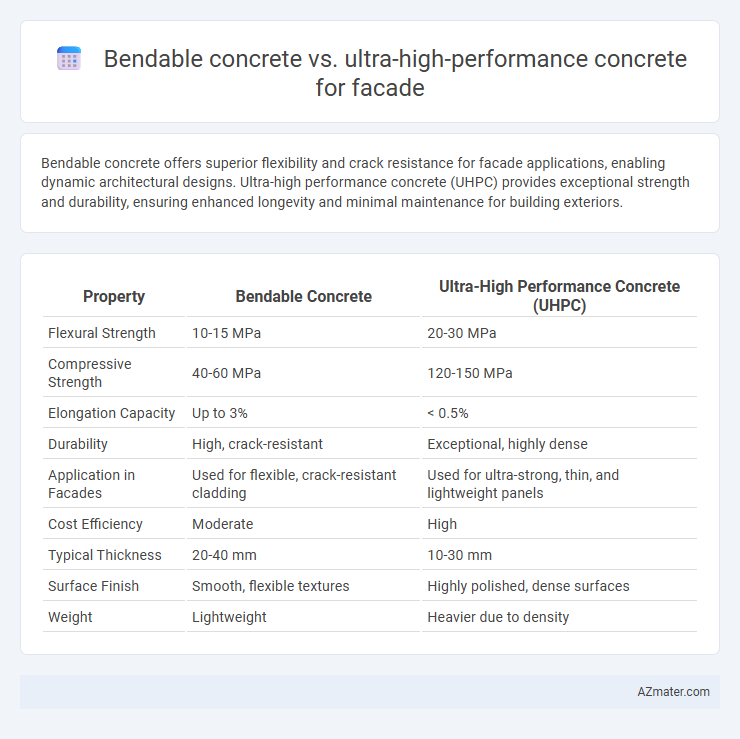 Bendable concrete vs. ultra-high-performance concrete for facade

Bendable concrete offers superior flexibility and crack resistance for facade applications, enabling dynamic architectural designs. Ultra-high performance concrete (UHPC) provides exceptional strength and durability, ensuring enhanced longevity and minimal maintenance for building exteriors.

| Property | Bendable Concrete | Ultra-High Performance Concrete (UHPC) |
|---|---|---|
| Flexural Strength | 10-15 MPa | 20-30 MPa |
| Compressive Strength | 40-60 MPa | 120-150 MPa |
| Elongation Capacity | Up to 3% | < 0.5% |
| Durability | High, crack-resistant | Exceptional, highly dense |
| Application in Facades | Used for flexible, crack-resistant cladding | Used for ultra-strong, thin, and lightweight panels |
| Cost Efficiency | Moderate | High |
| Typical Thickness | 20-40 mm | 10-30 mm |
| Surface Finish | Smooth, flexible textures | Highly polished, dense surfaces |
| Weight | Lightweight | Heavier due to density |

AZmater.com