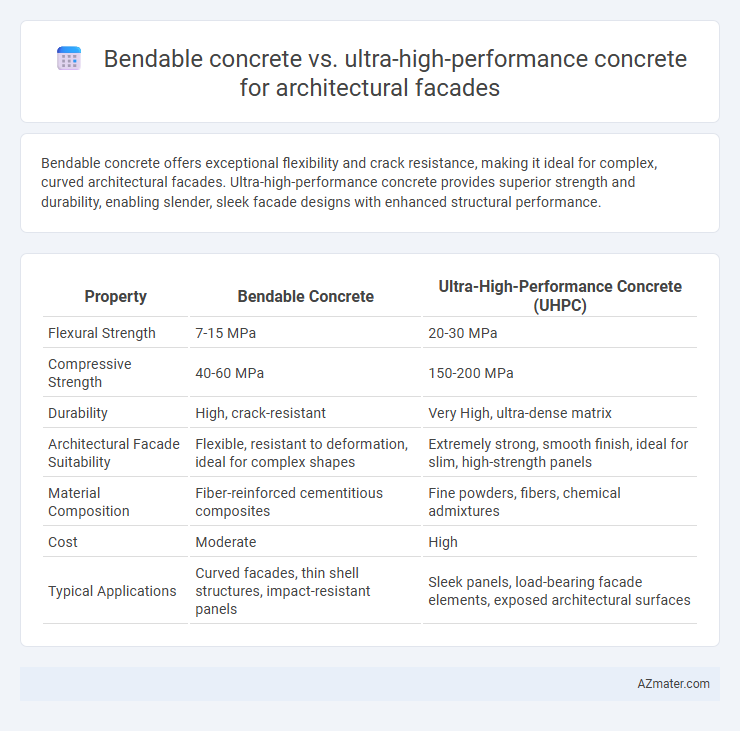 Bendable concrete vs. ultra-high-performance concrete for architectural facades

Bendable concrete offers exceptional flexibility and crack resistance, making it ideal for complex, curved architectural facades. Ultra-high-performance concrete provides superior strength and durability, enabling slender, sleek facade designs with enhanced structural performance.

| Property | Bendable Concrete | Ultra-High-Performance Concrete (UHPC) |
|---|---|---|
| Flexural Strength | 7-15 MPa | 20-30 MPa |
| Compressive Strength | 40-60 MPa | 150-200 MPa |
| Durability | High, crack-resistant | Very High, ultra-dense matrix |
| Architectural Facade Suitability | Flexible, resistant to deformation, ideal for complex shapes | Extremely strong, smooth finish, ideal for slim, high-strength panels |
| Material Composition | Fiber-reinforced cementitious composites | Fine powders, fibers, chemical admixtures |
| Cost | Moderate | High |
| Typical Applications | Curved facades, thin shell structures, impact-resistant panels | Sleek panels, load-bearing facade elements, exposed architectural surfaces |

AZmater.com