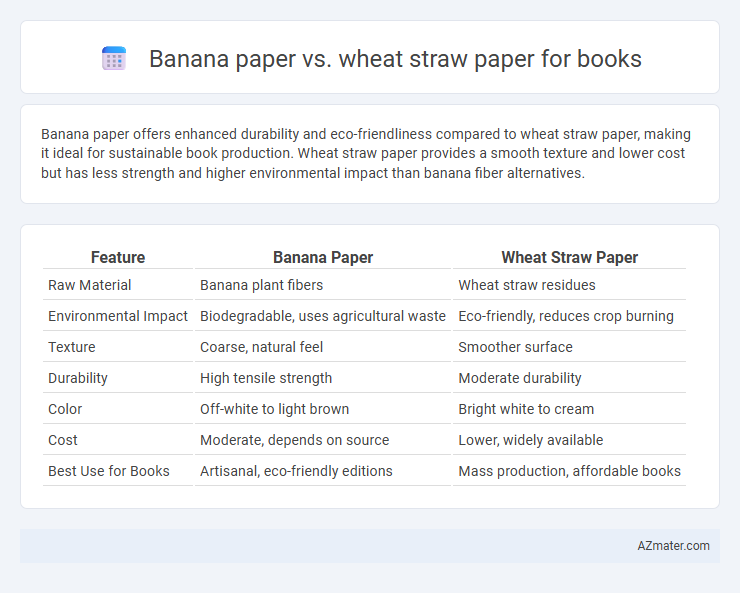 Banana paper vs. wheat straw paper for books

Banana paper offers enhanced durability and eco-friendliness compared to wheat straw paper, making it ideal for sustainable book production. Wheat straw paper provides a smooth texture and lower cost but has less strength and higher environmental impact than banana fiber alternatives.

| Feature | Banana Paper | Wheat Straw Paper |
|---|---|---|
| Raw Material | Banana plant fibers | Wheat straw residues |
| Environmental Impact | Biodegradable, uses agricultural waste | Eco-friendly, reduces crop burning |
| Texture | Coarse, natural feel | Smoother surface |
| Durability | High tensile strength | Moderate durability |
| Color | Off-white to light brown | Bright white to cream |
| Cost | Moderate, depends on source | Lower, widely available |
| Best Use for Books | Artisanal, eco-friendly editions | Mass production, affordable books |

AZmater.com