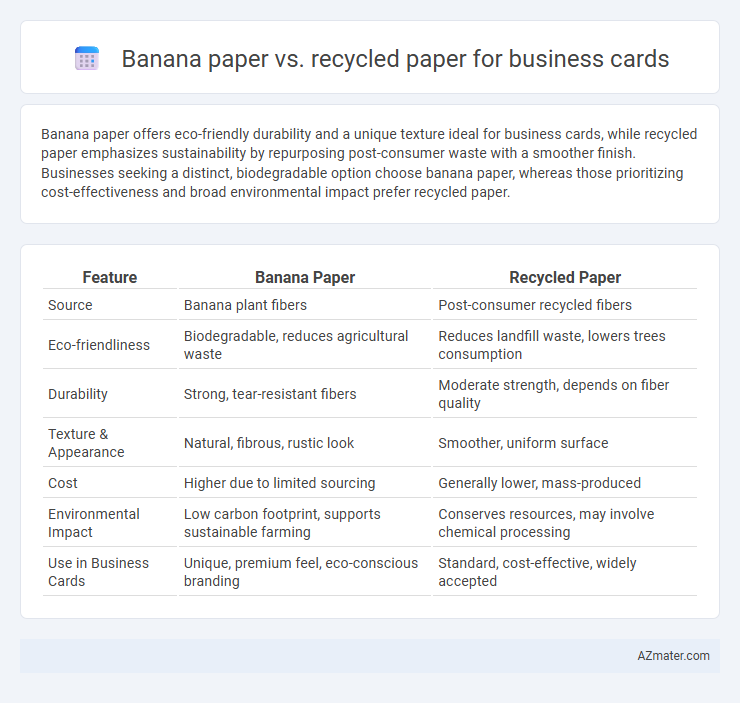 Banana paper vs. recycled paper for business cards

Banana paper offers eco-friendly durability and a unique texture ideal for business cards, while recycled paper emphasizes sustainability by repurposing post-consumer waste with a smoother finish. Businesses seeking a distinct, biodegradable option choose banana paper, whereas those prioritizing cost-effectiveness and broad environmental impact prefer recycled paper.

| Feature | Banana Paper | Recycled Paper |
|---|---|---|
| Source | Banana plant fibers | Post-consumer recycled fibers |
| Eco-friendliness | Biodegradable, reduces agricultural waste | Reduces landfill waste, lowers trees consumption |
| Durability | Strong, tear-resistant fibers | Moderate strength, depends on fiber quality |
| Texture & Appearance | Natural, fibrous, rustic look | Smoother, uniform surface |
| Cost | Higher due to limited sourcing | Generally lower, mass-produced |
| Environmental Impact | Low carbon footprint, supports sustainable farming | Conserves resources, may involve chemical processing |
| Use in Business Cards | Unique, premium feel, eco-conscious branding | Standard, cost-effective, widely accepted |

AZmater.com