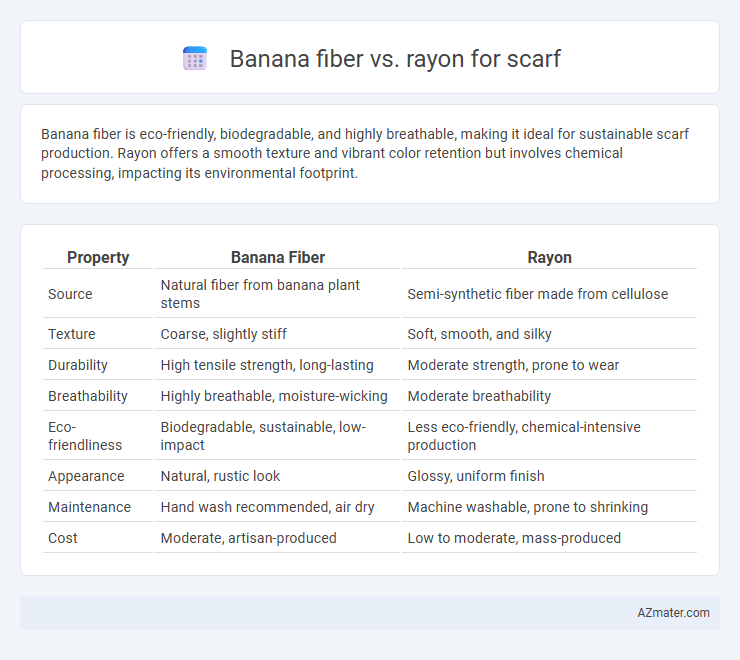 Banana fiber vs. rayon for scarf

Banana fiber is eco-friendly, biodegradable, and highly breathable, making it ideal for sustainable scarf production. Rayon offers a smooth texture and vibrant color retention but involves chemical processing, impacting its environmental footprint.

| Property | Banana Fiber | Rayon |
|---|---|---|
| Source | Natural fiber from banana plant stems | Semi-synthetic fiber made from cellulose |
| Texture | Coarse, slightly stiff | Soft, smooth, and silky |
| Durability | High tensile strength, long-lasting | Moderate strength, prone to wear |
| Breathability | Highly breathable, moisture-wicking | Moderate breathability |
| Eco-friendliness | Biodegradable, sustainable, low-impact | Less eco-friendly, chemical-intensive production |
| Appearance | Natural, rustic look | Glossy, uniform finish |
| Maintenance | Hand wash recommended, air dry | Machine washable, prone to shrinking |
| Cost | Moderate, artisan-produced | Low to moderate, mass-produced |

AZmater.com